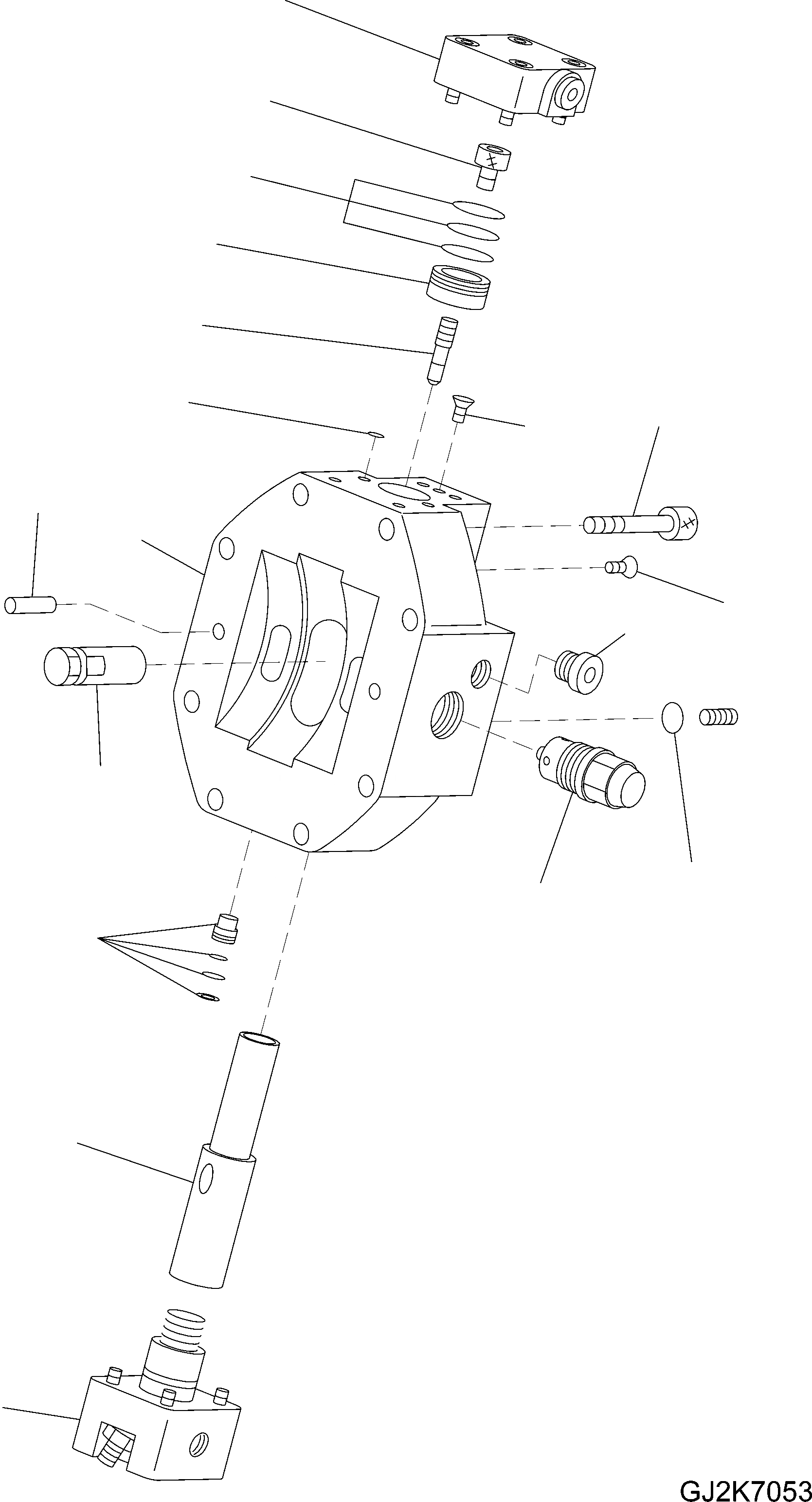 GJ2K7053