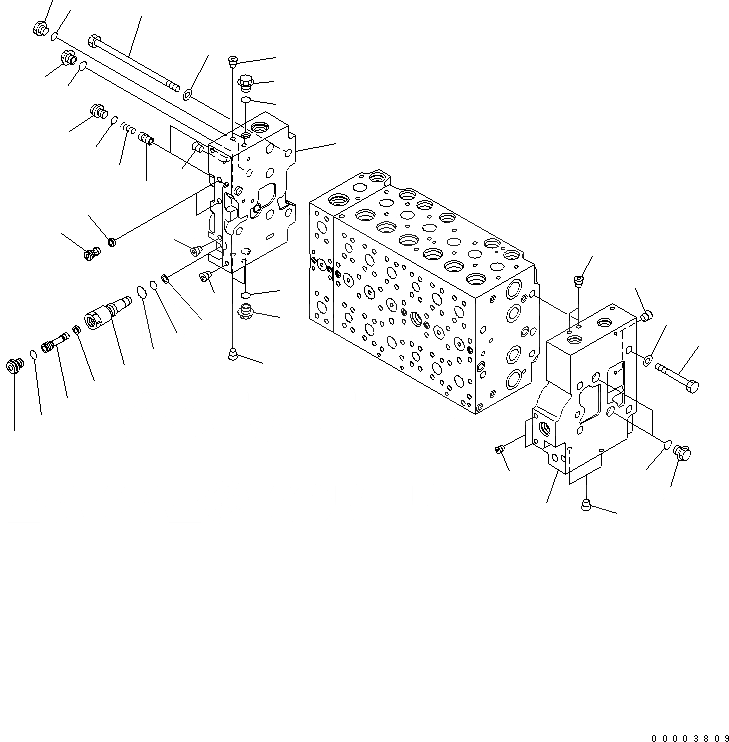 00003809