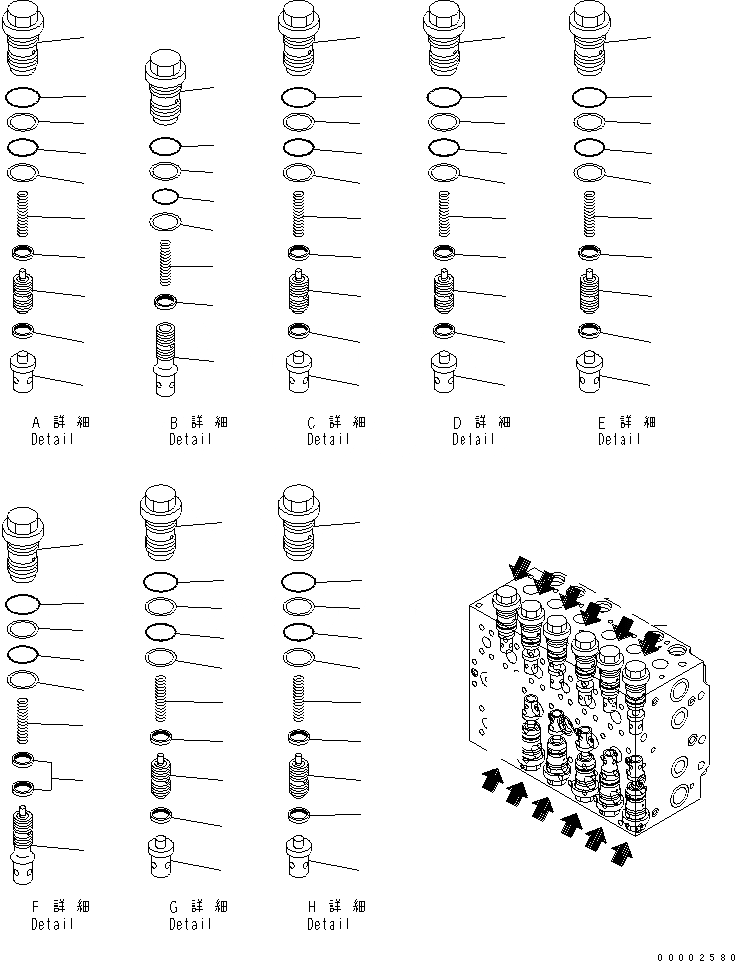 A 詳 細
Detail

B 詳 細
Detail

C 詳 細
Detail

D 詳 細
Detail

E 詳 細
Detail

F 詳 細
Detail

G 詳 細
Detail

H 詳 細
Detail

00002580