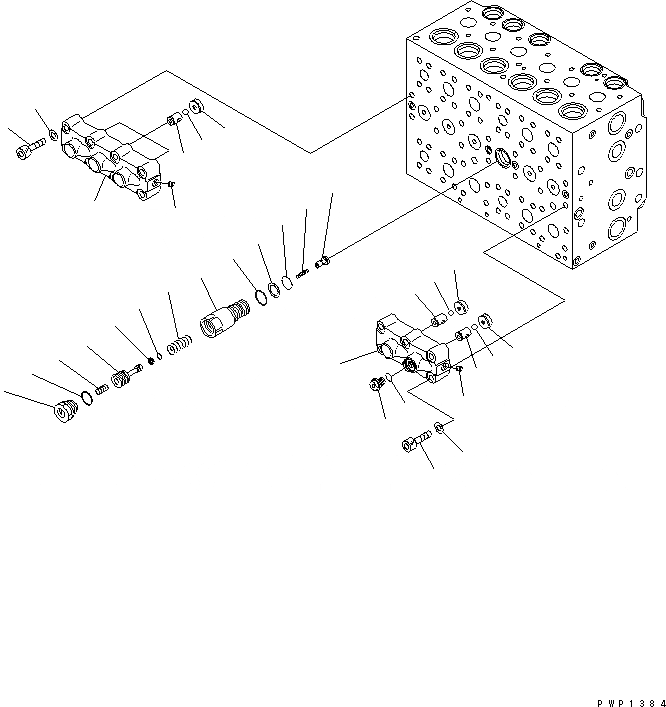 PWP1384