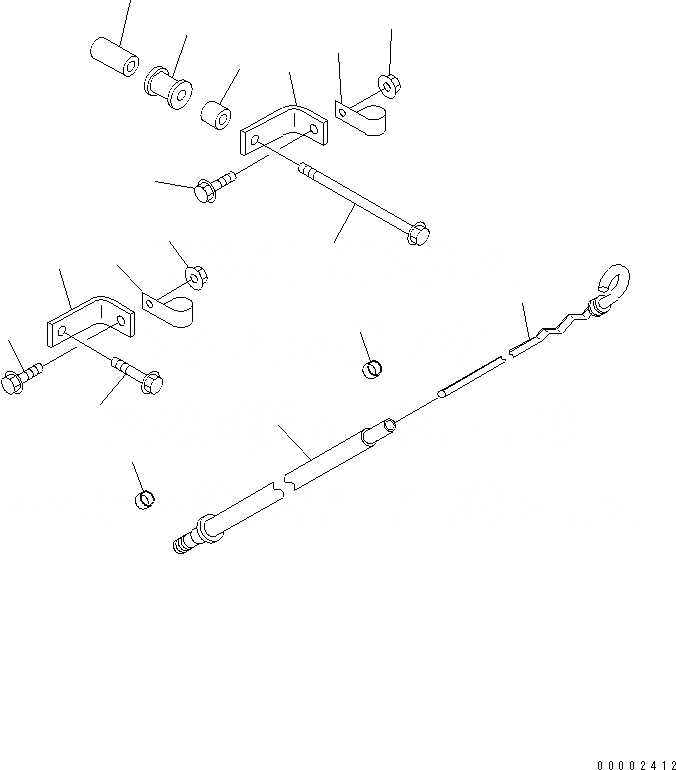 00002412