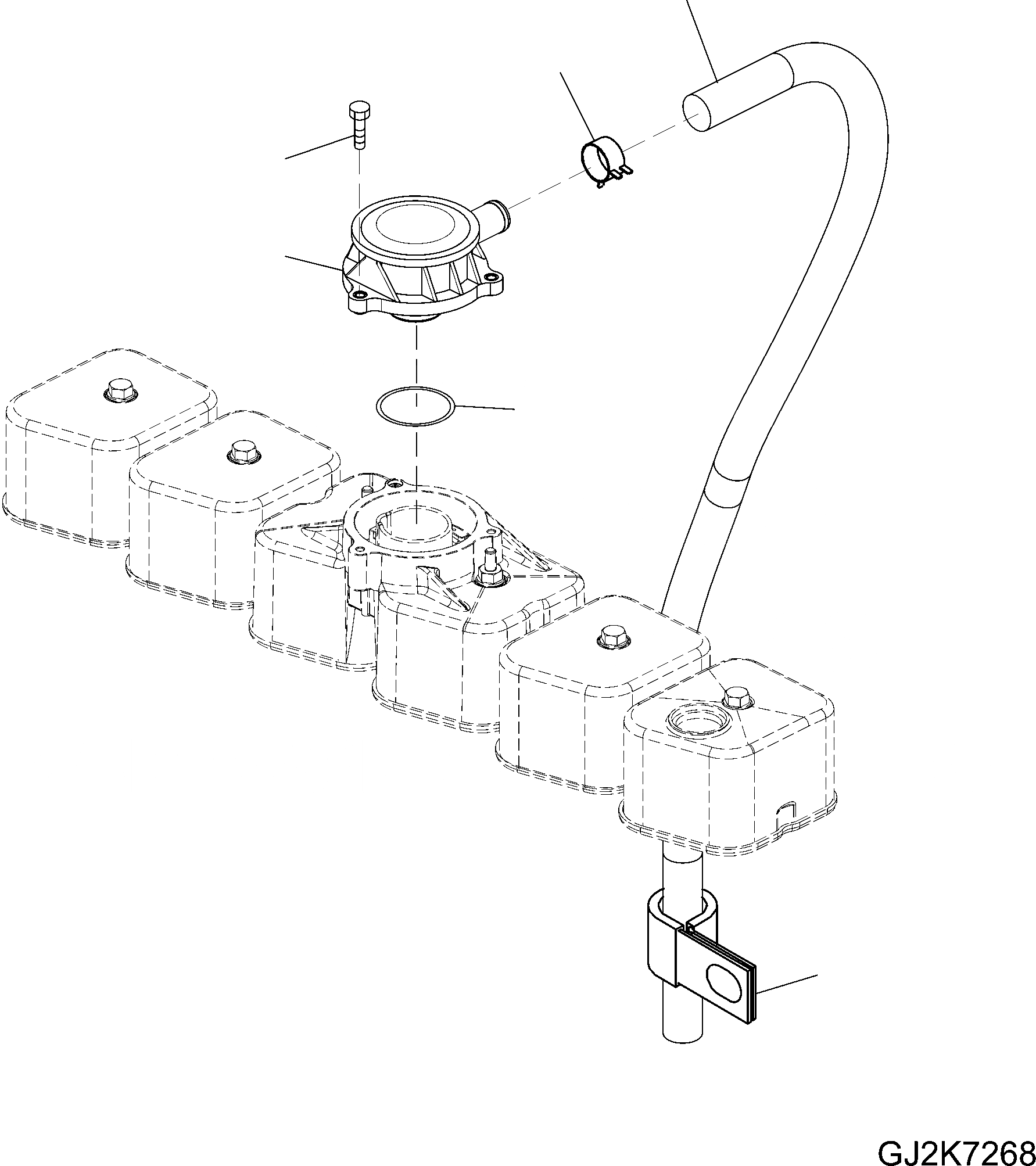 GJ2K7268