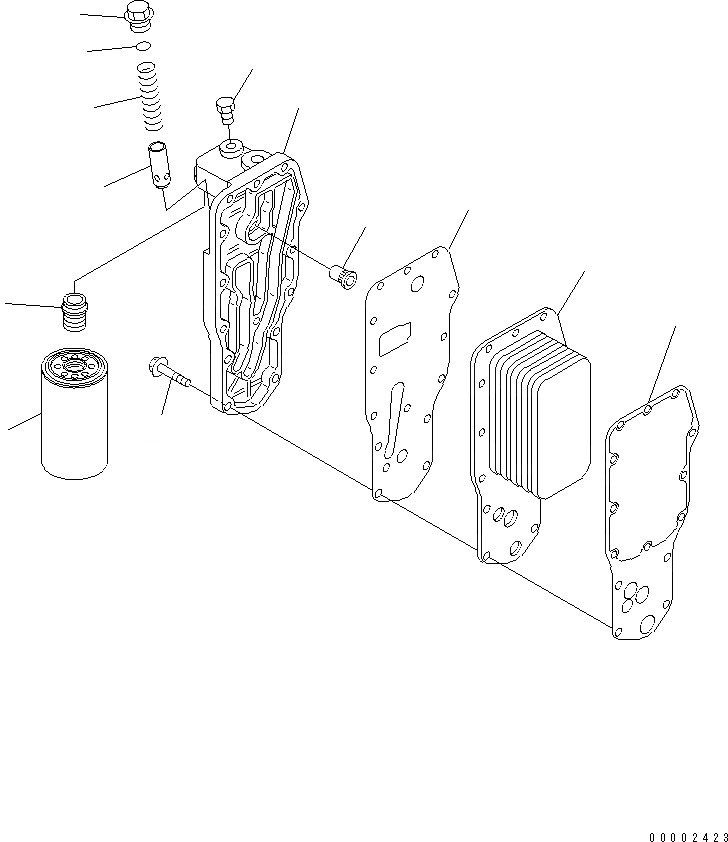 00002423