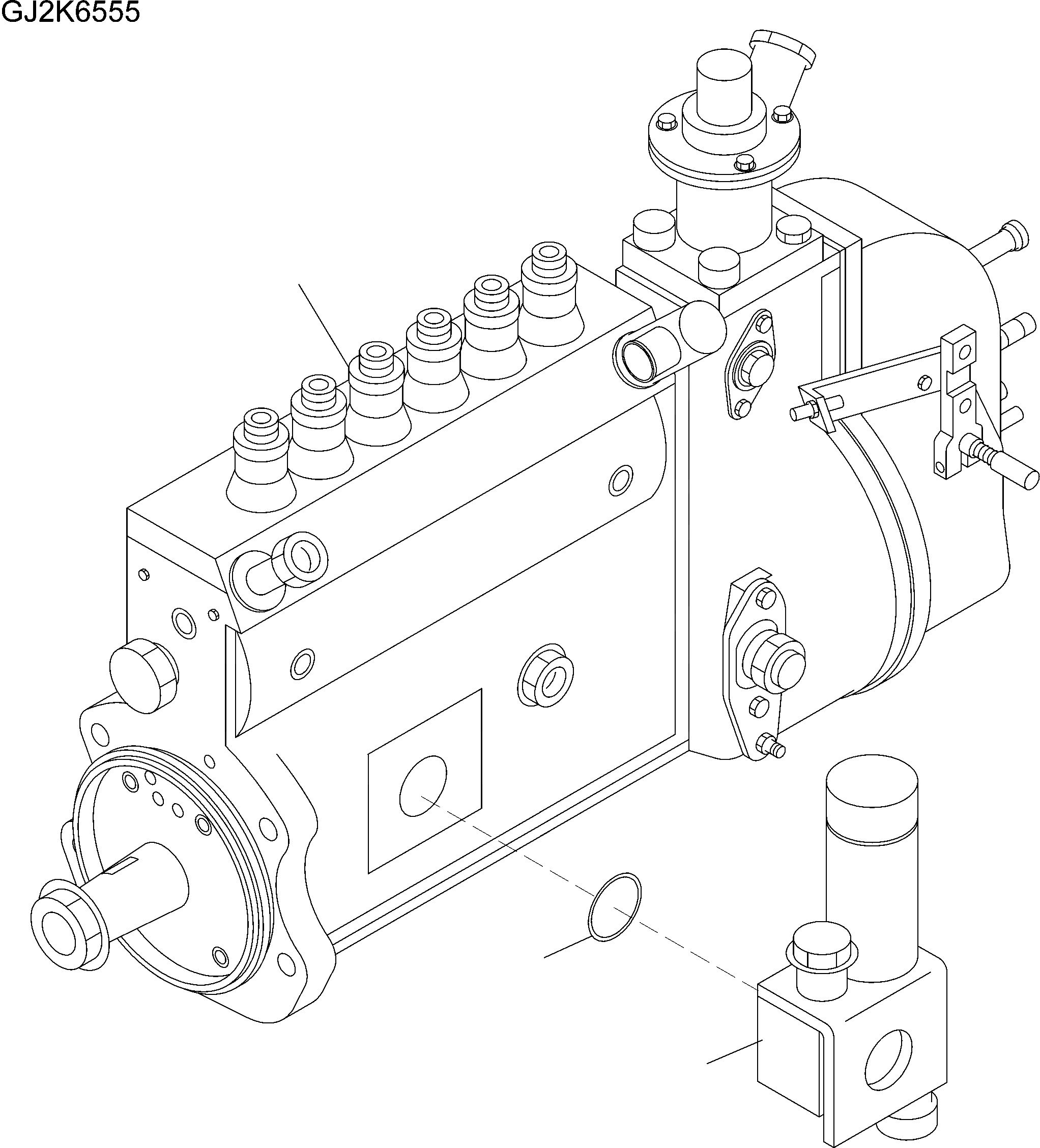 GJ2K6555