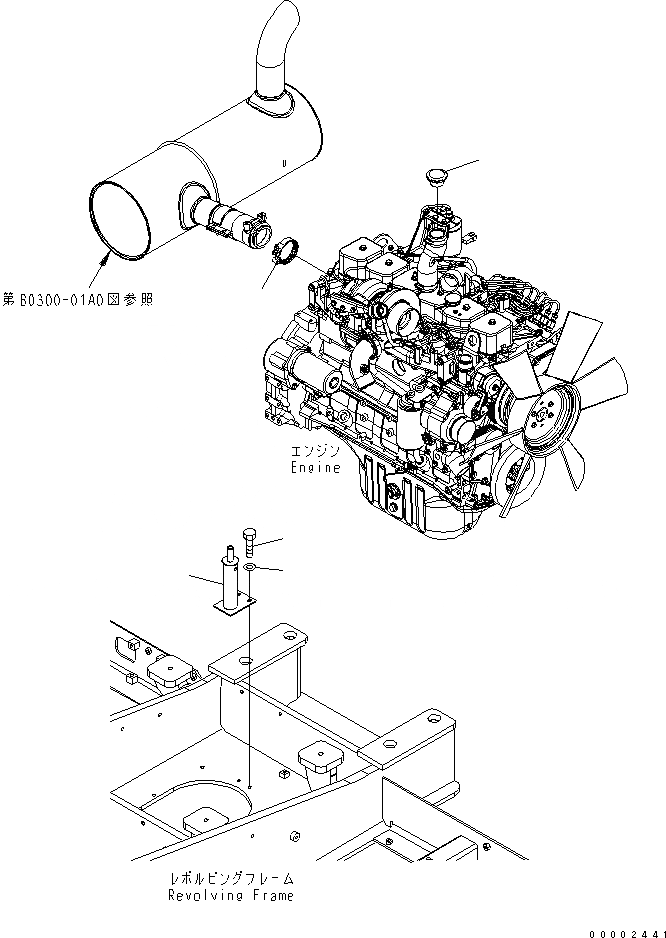 第B0300-01A0図参照

エンジン
Engine

レボルビングフレーム
Revolving Frame

00002441