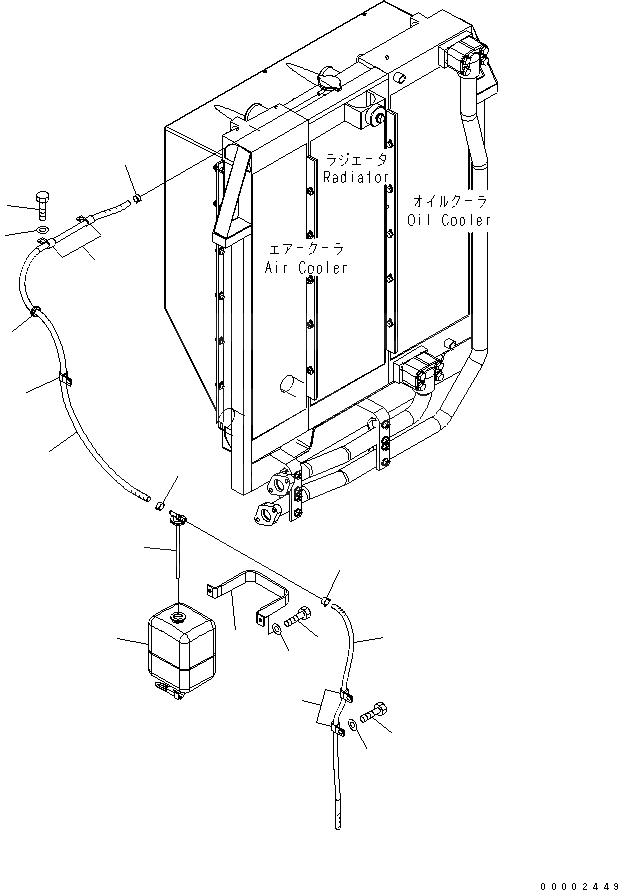 ラジエータ
Radiator

オイルクーラ
Oil Cooler

エアークーラ
Air Cooler

00002449