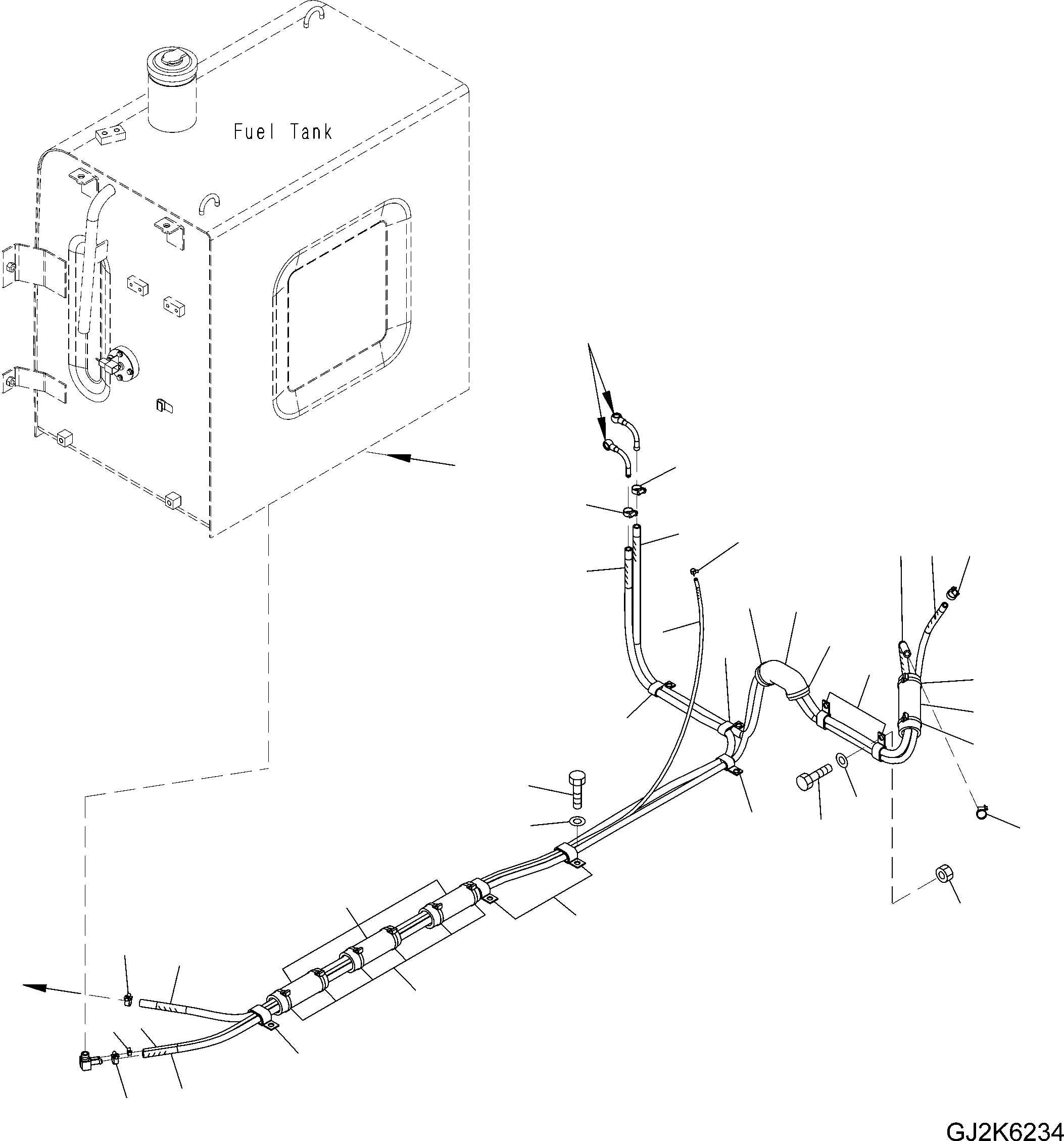 Fuel Tank

GJ2K6234