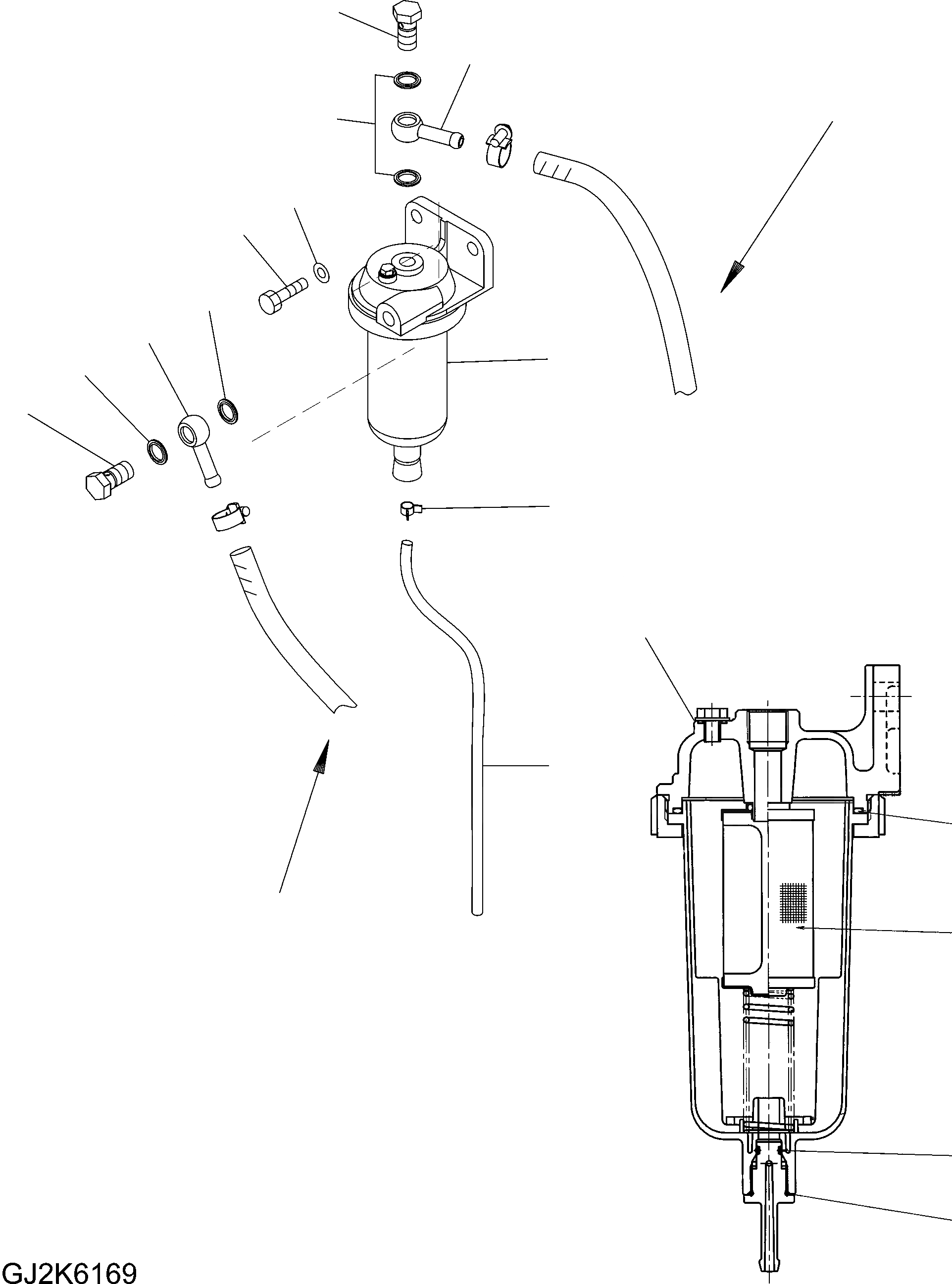 GJ2K6169