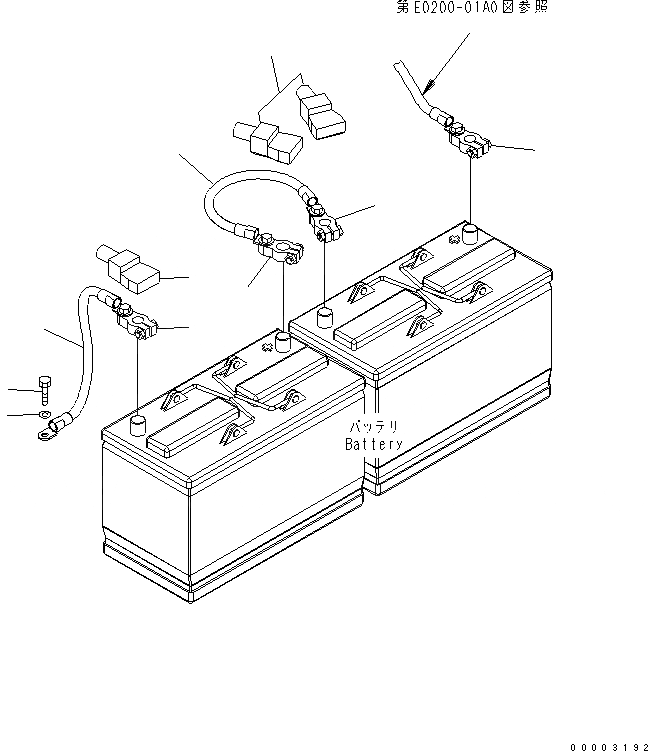 第E0200-01A0図参照

バッテリ
Battery

00003192