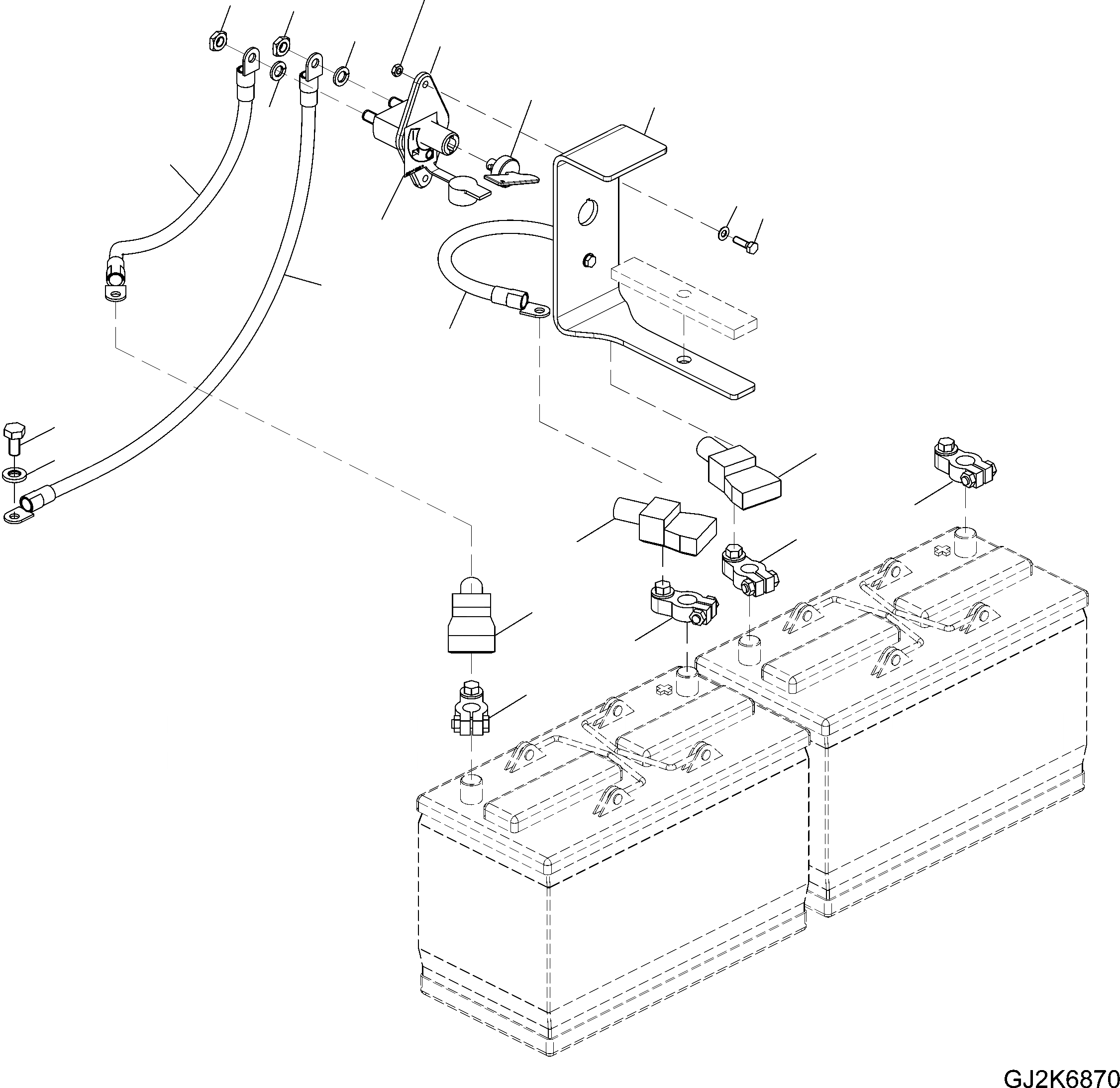 GJ2K6870