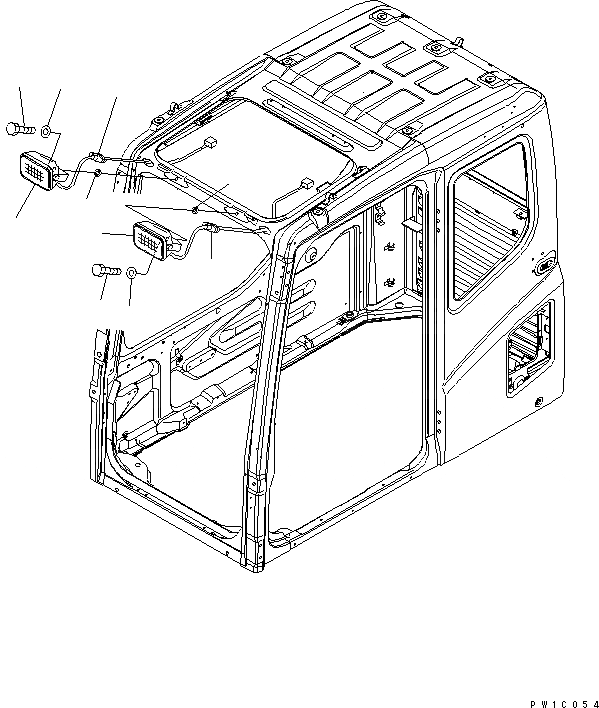 PW1C054