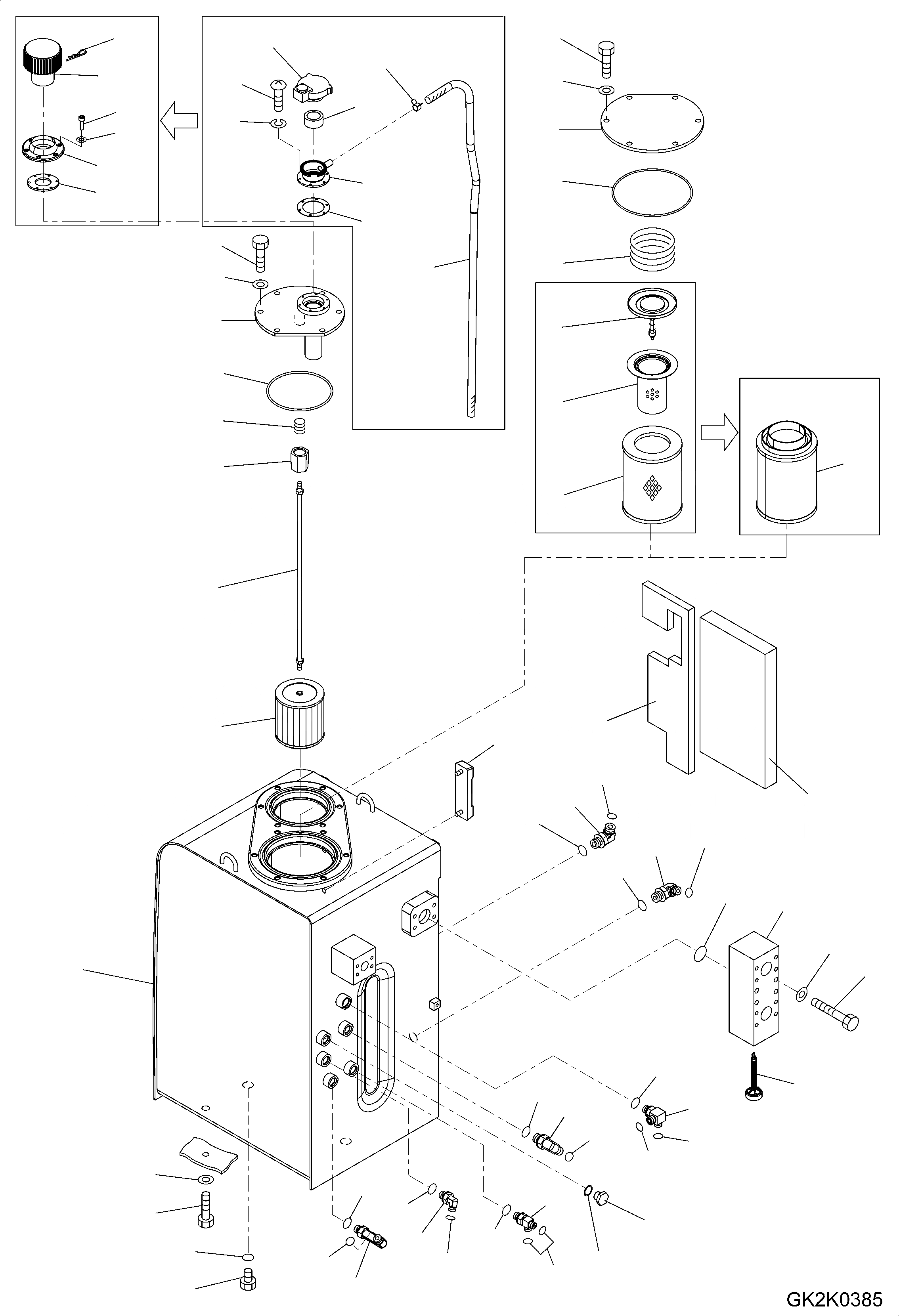 GK2K0385