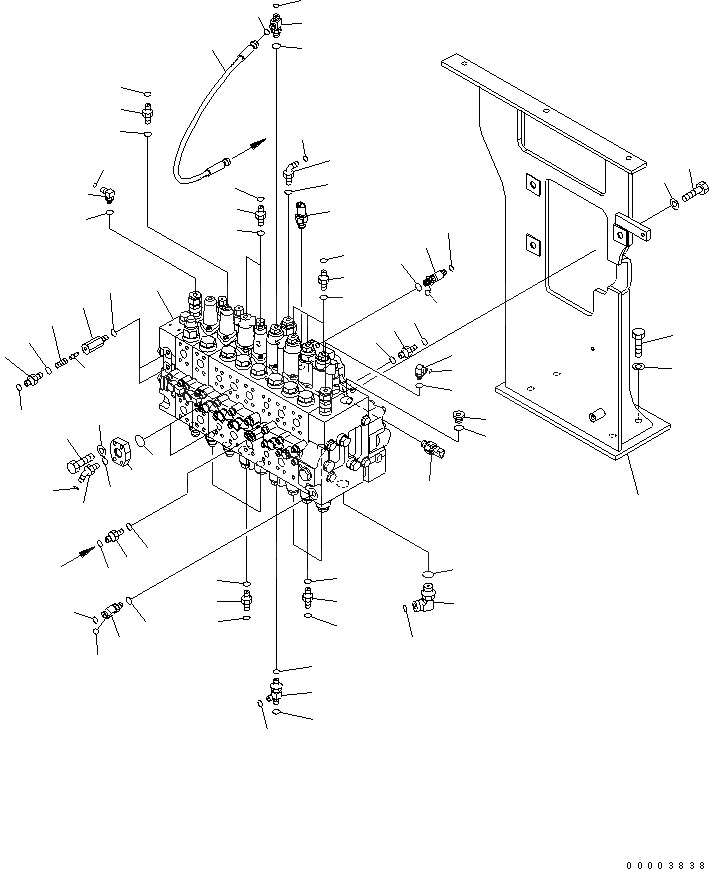 00003838