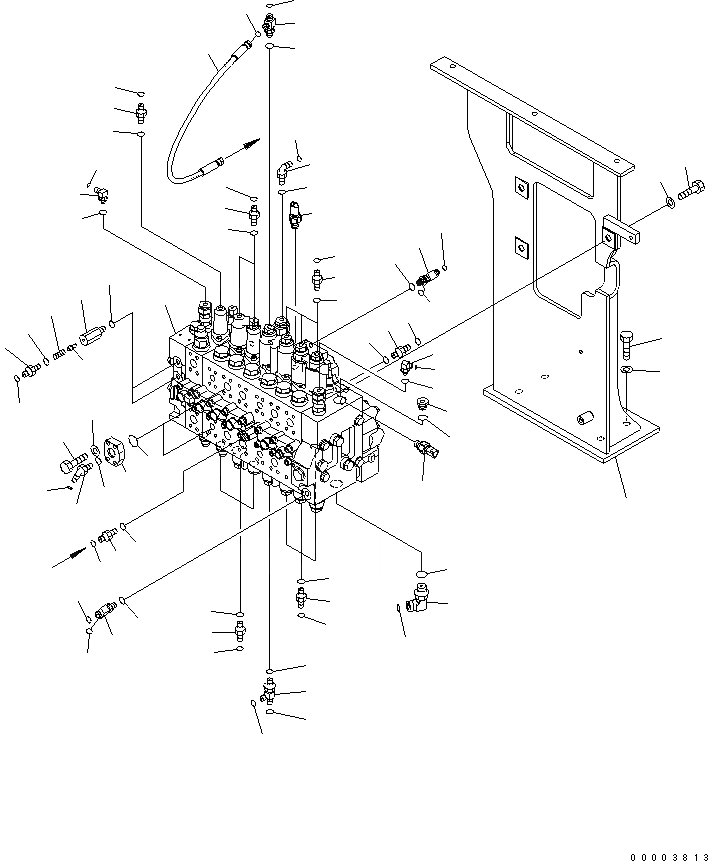 00003813