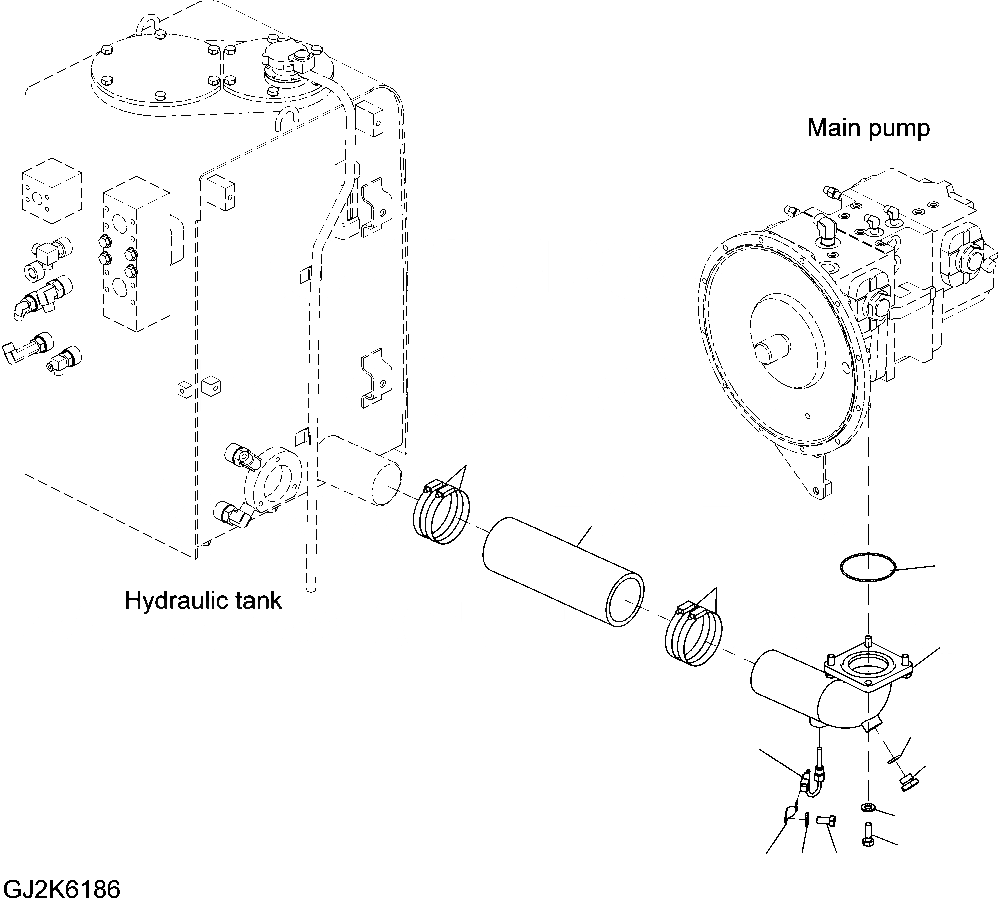 Main pump

Hydraulic tank

GJ2K6186