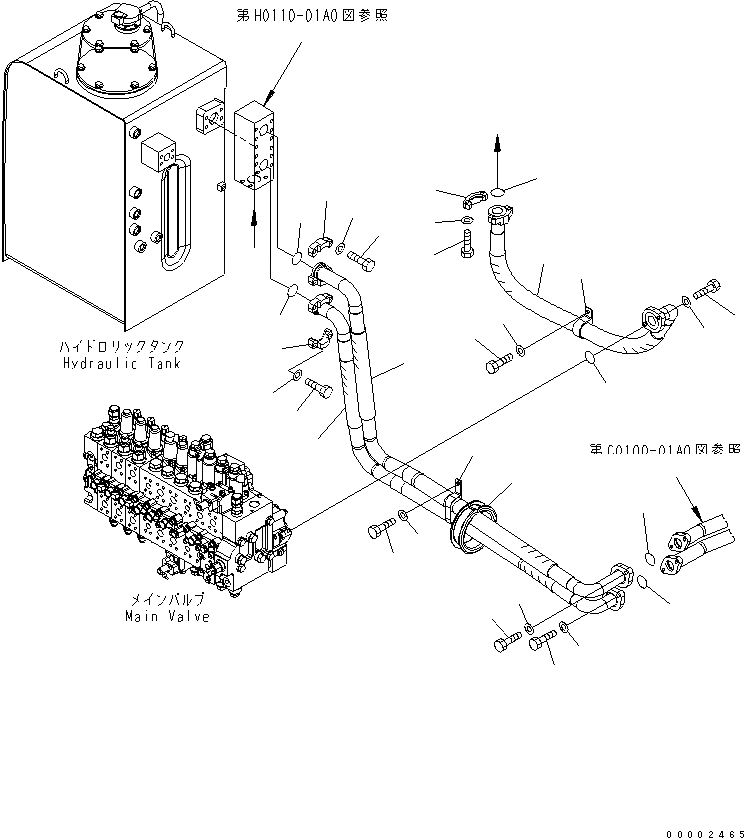 第H0110-01A0図参照

ハイドロリックタンク
Hydraulic Tank

第C0100-01A0図参照

メインバルブ
Main Valve

00002465