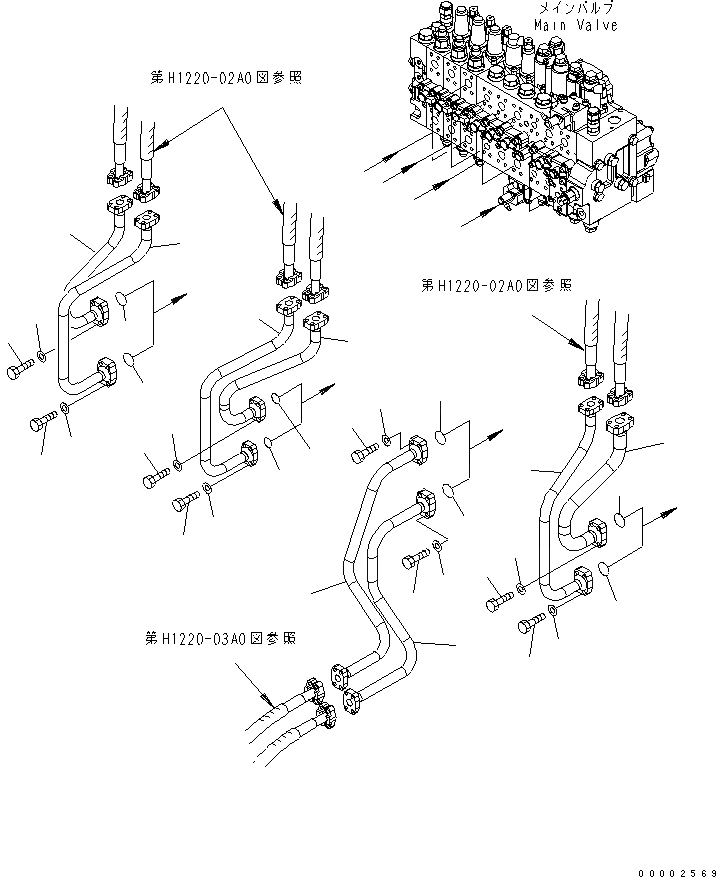 メインバルブ
Main Valve

第H1220-02A0図参照

第H1220-02A0図参照

第H1220-03A0図参照

00002569