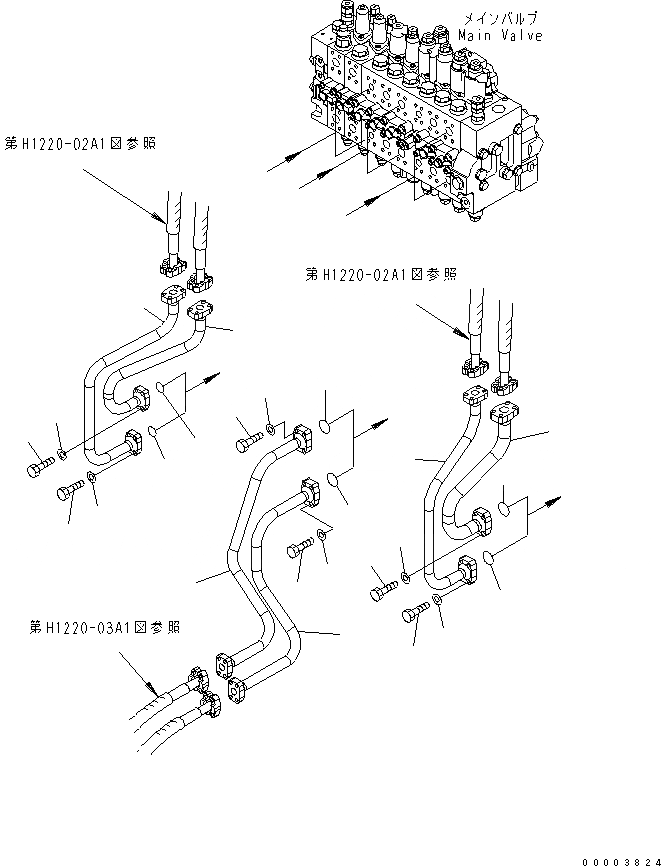 メインバルブ
Main Valve

第H1220-02A1図参照

第H1220-02A1図参照

第H1220-03A1図参照

00003824