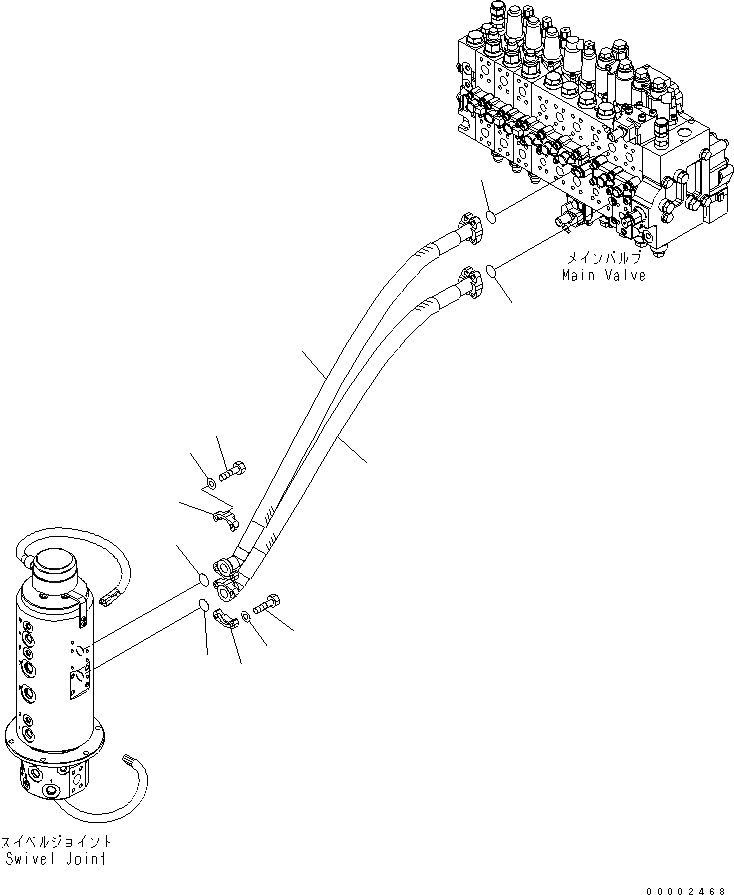 メインバルブ
Main Valve

スイベルジョイント
Swivel Joint

00002468