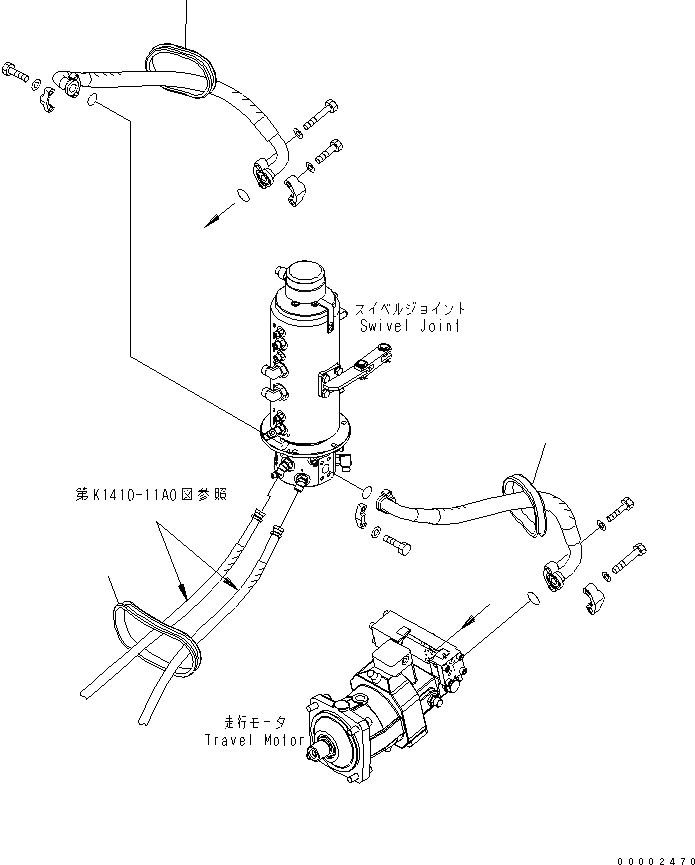 スイベルジョイント
Swivel Joint

第K1410-11A0図参照

走行モータ
Travel Motor

00002470