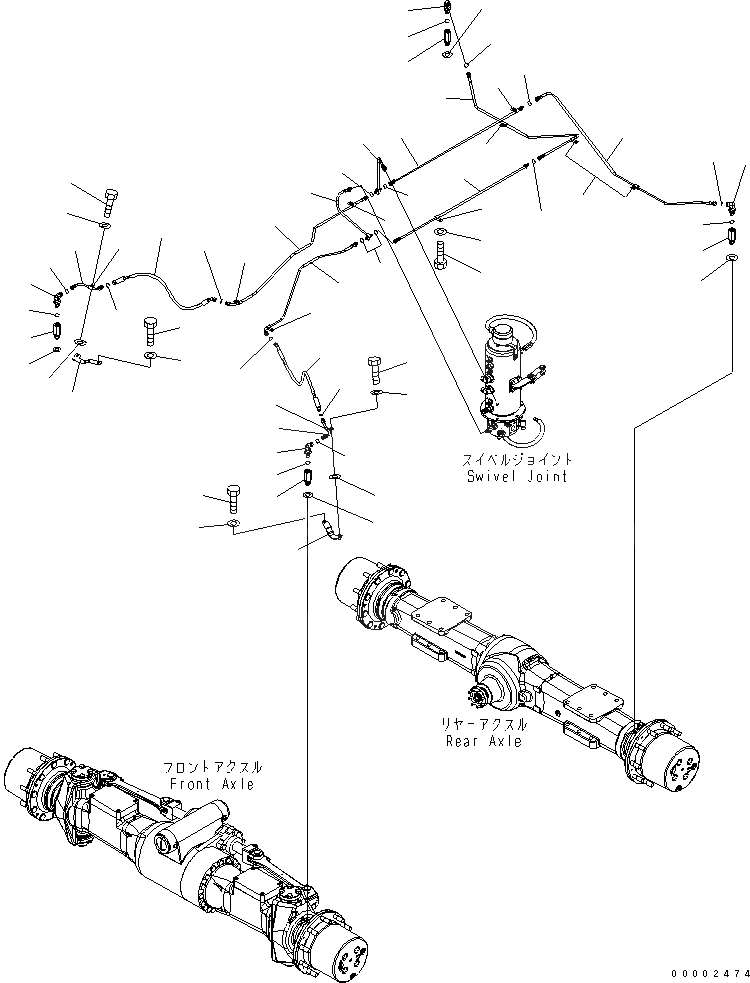 スイベルジョイント
Swivel Joint

リヤーアクスル
Rear Axle

フロントアクスル
Front Axle

00002474