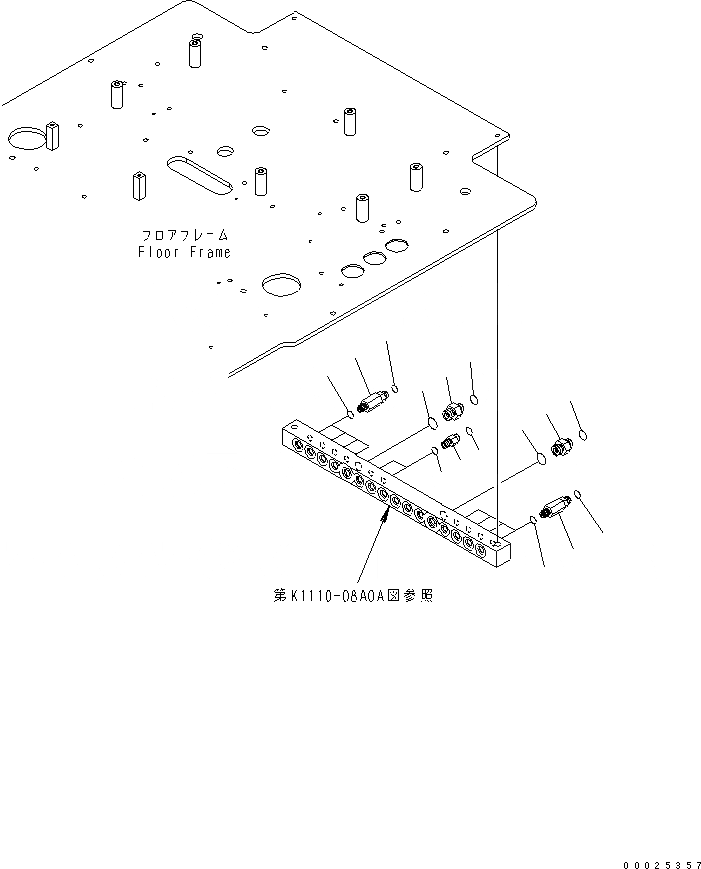 フロアフレーム
Floor Frame

第K1110-08A0A図参照

00025357