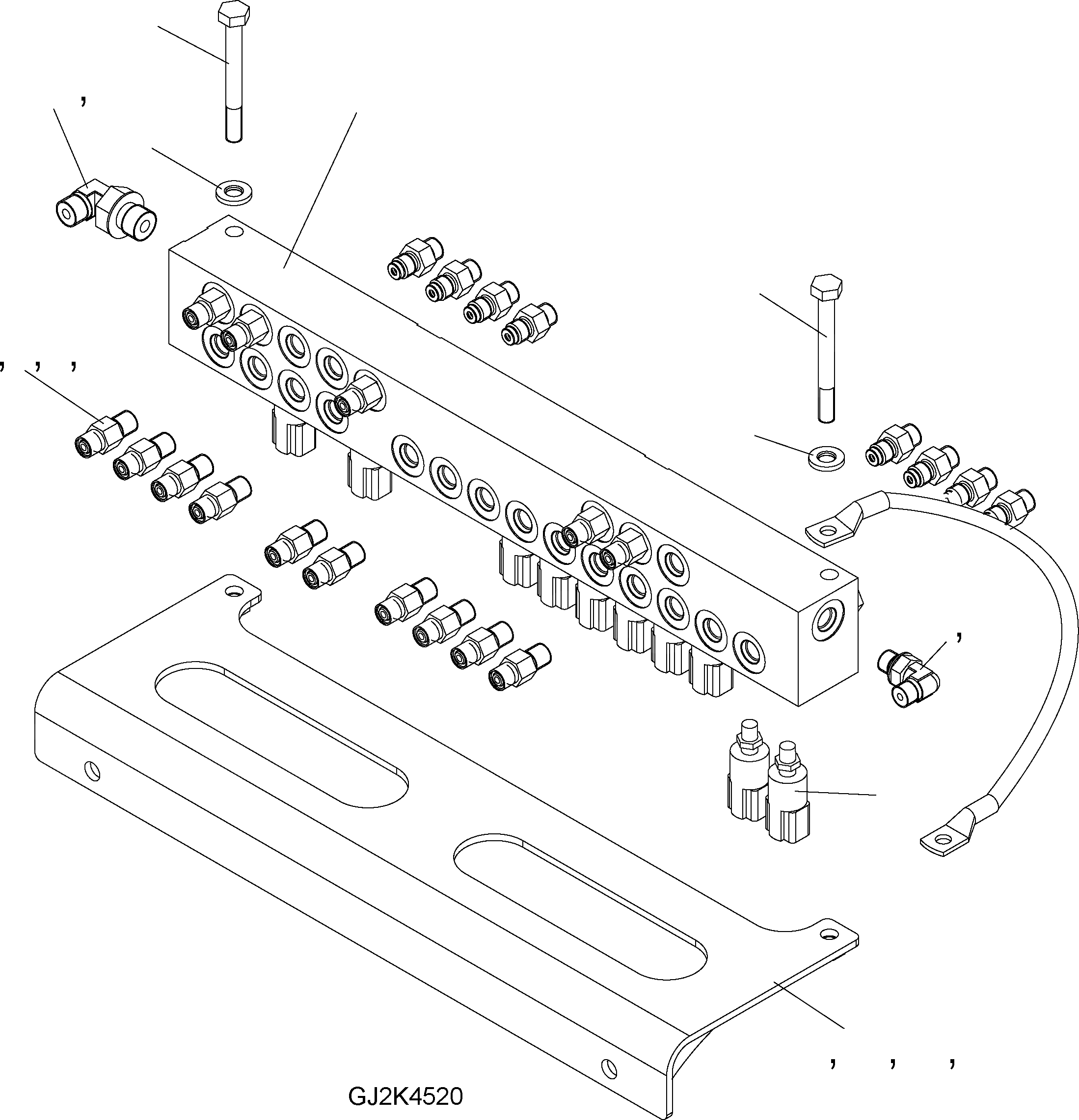 ,

, , ,

,

, , ,

GJ2K4520