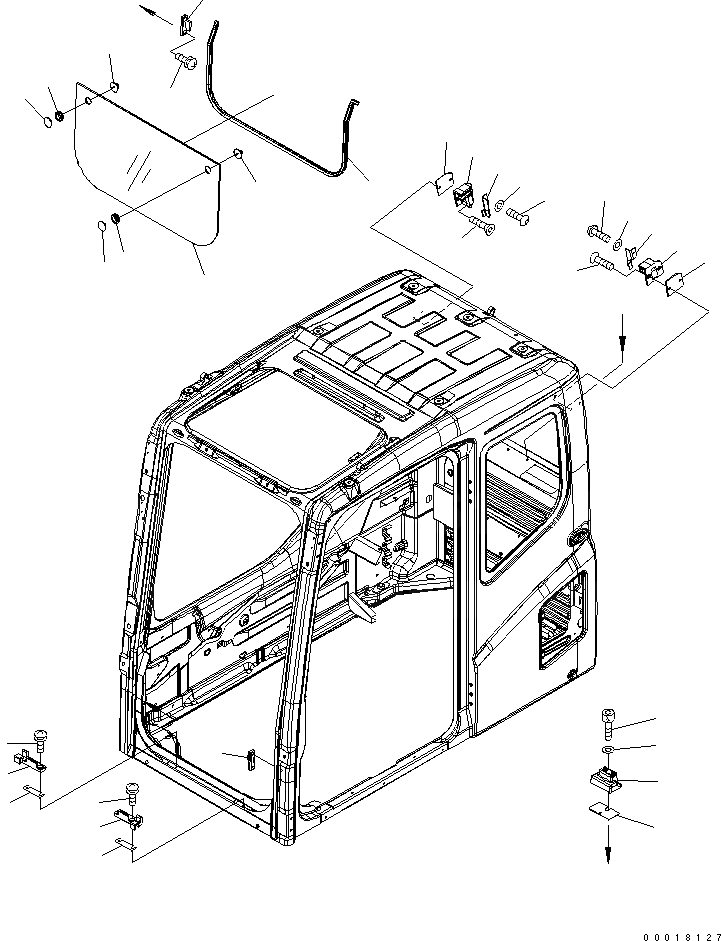 00018127