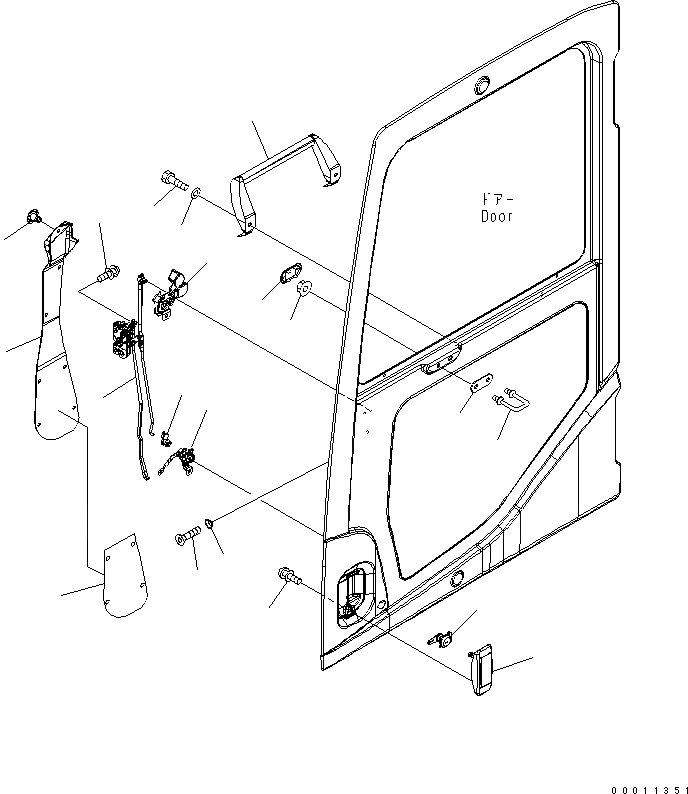 ドアー
Door

00011351