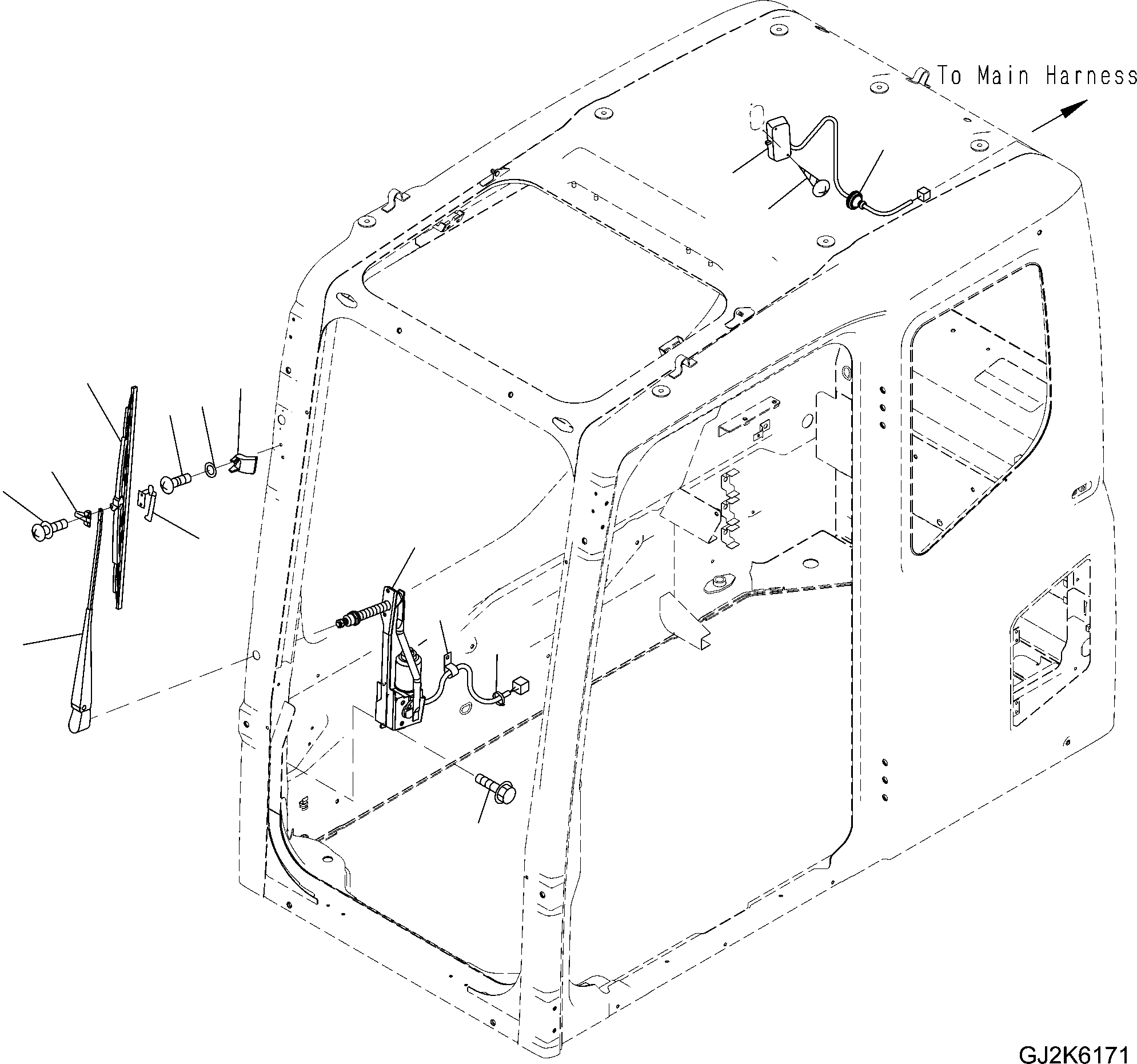 To Main Harness

GJ2K6171