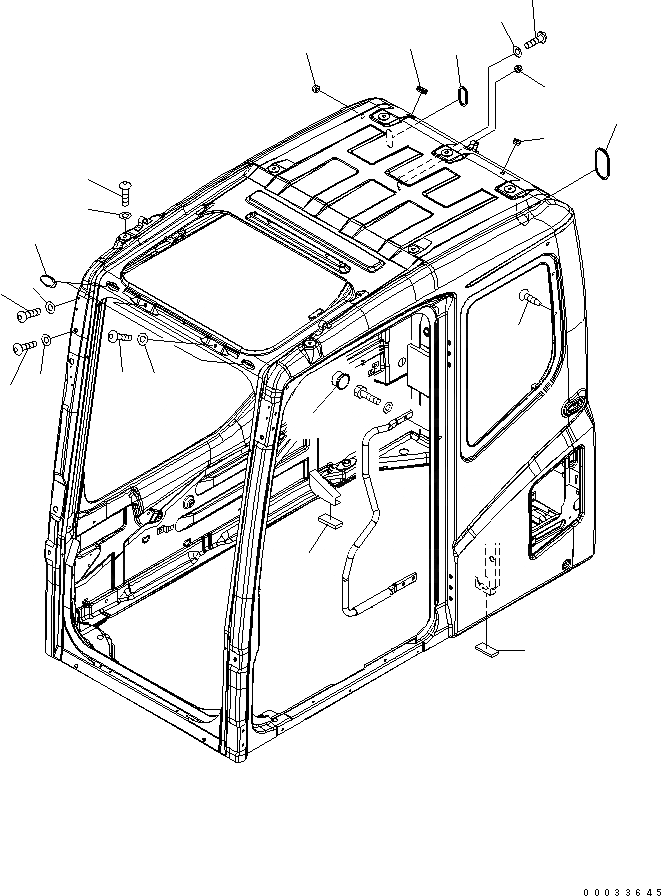 00033645