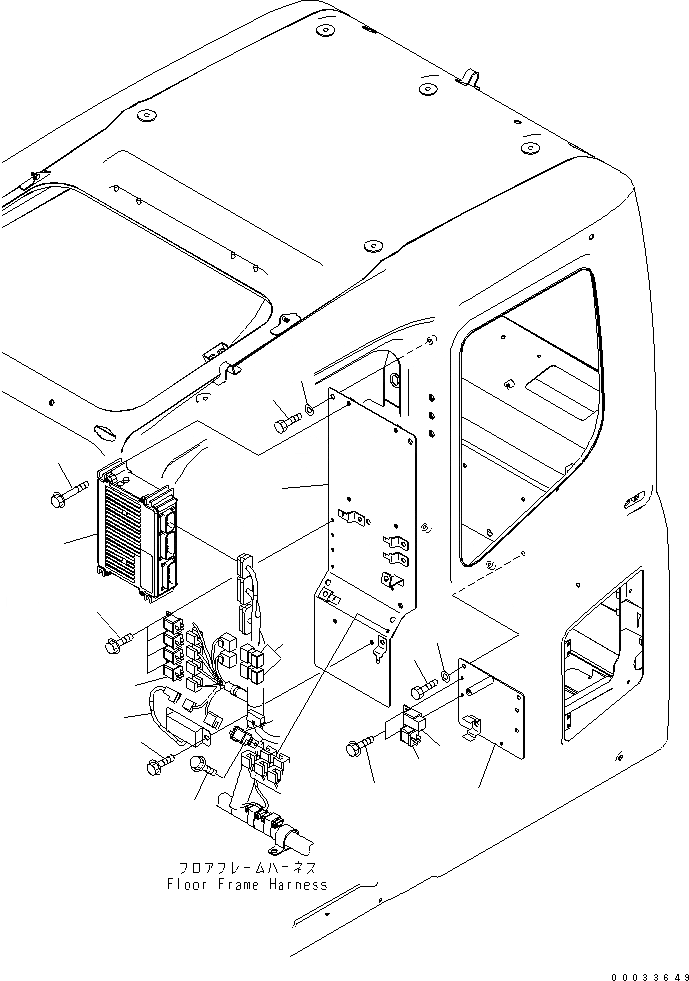 フロアフレームハーネス
Floor Frame Harness

00033649