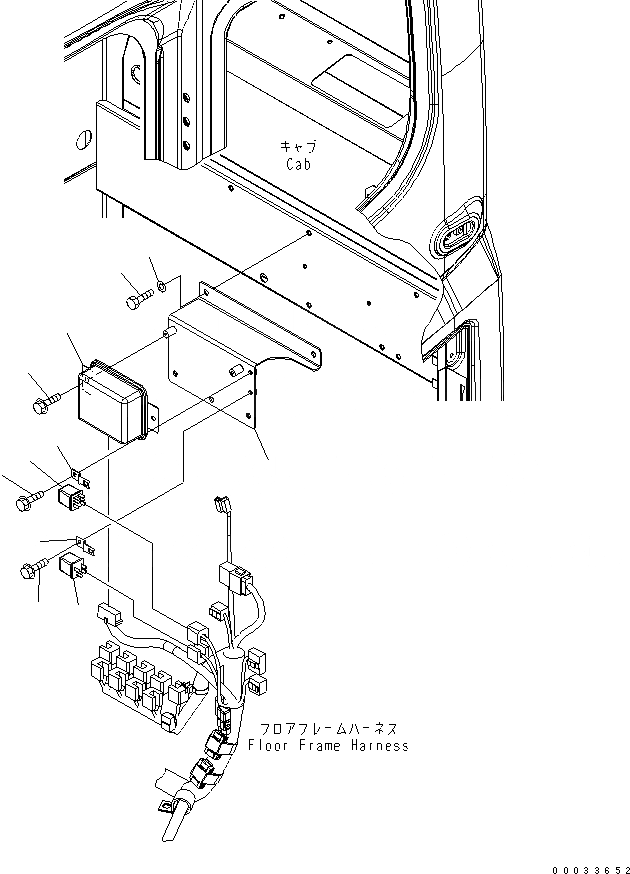 キャブ
Cab

フロアフレームハーネス
Floor Frame Harness

00033652