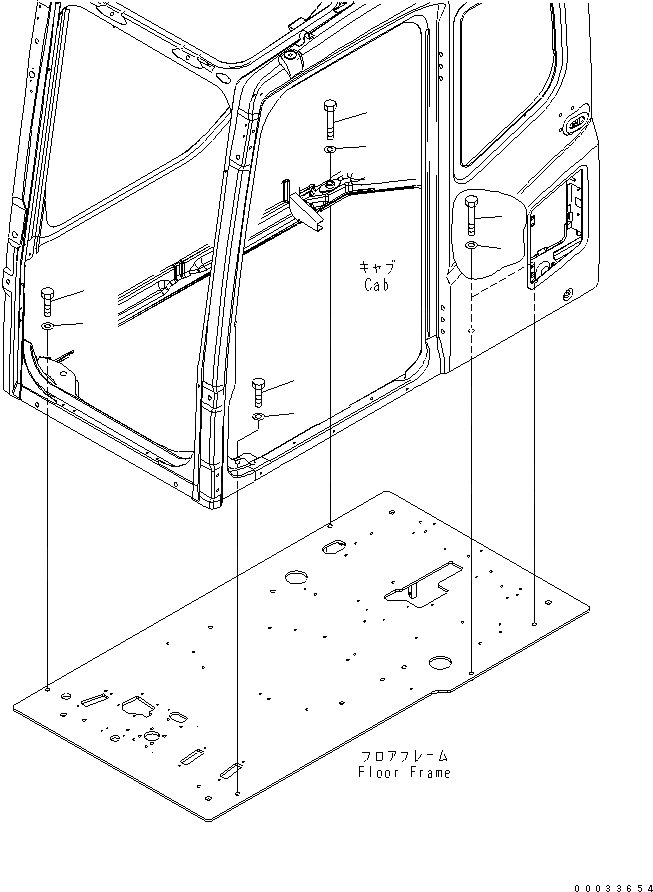 キャブ
Cab

フロアフレーム
Floor Frame

00033654