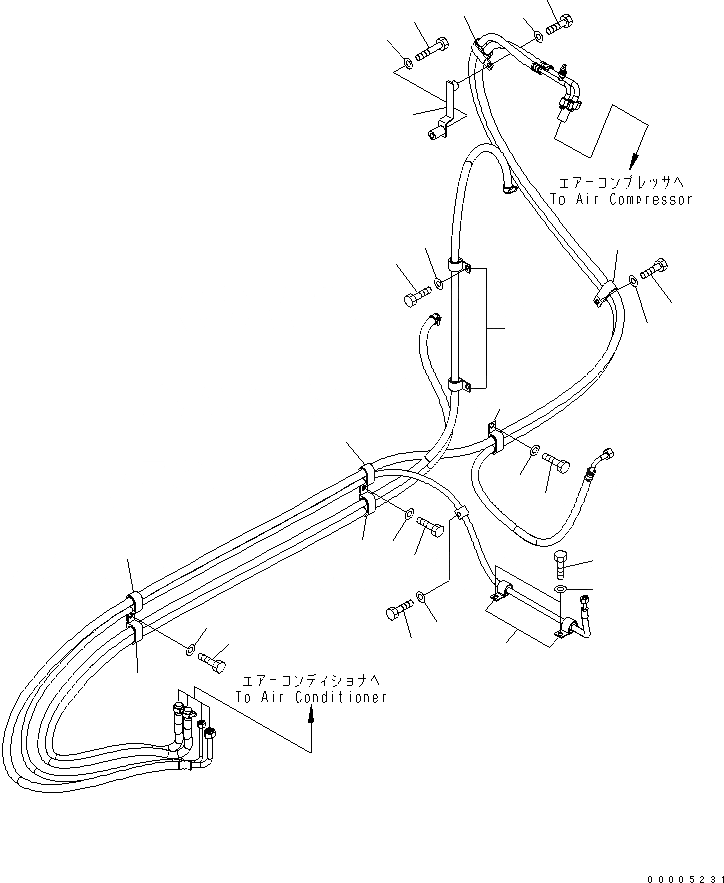 エアーコンプレッサへ
To Air Compressor

エアーコンディショナへ
To Air Conditioner

00005231