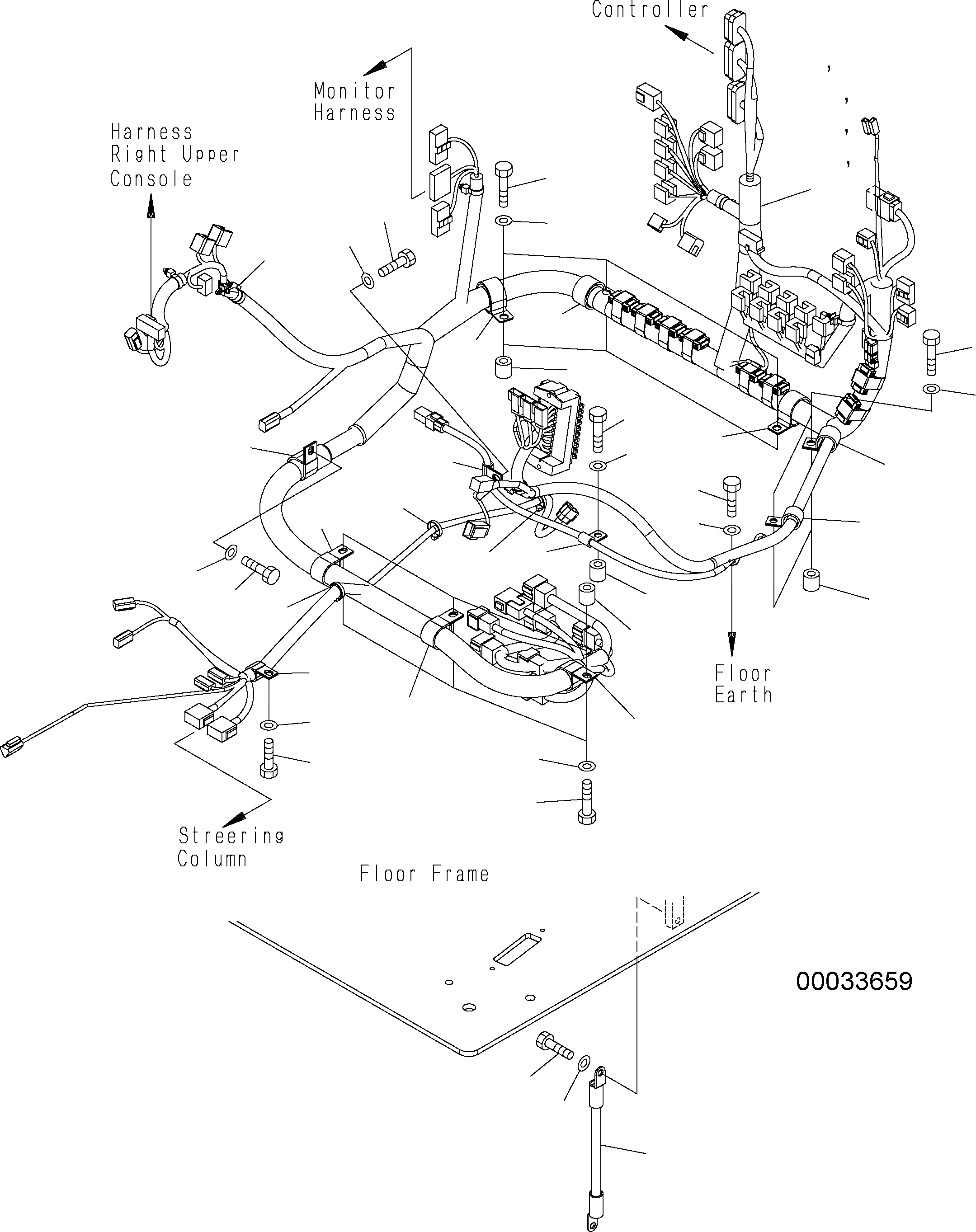 Controller

,
,
,
,

Monitor Harness

Harness Right Upper Console

Floor Earth

Streering Column

Floor Frame

00033659