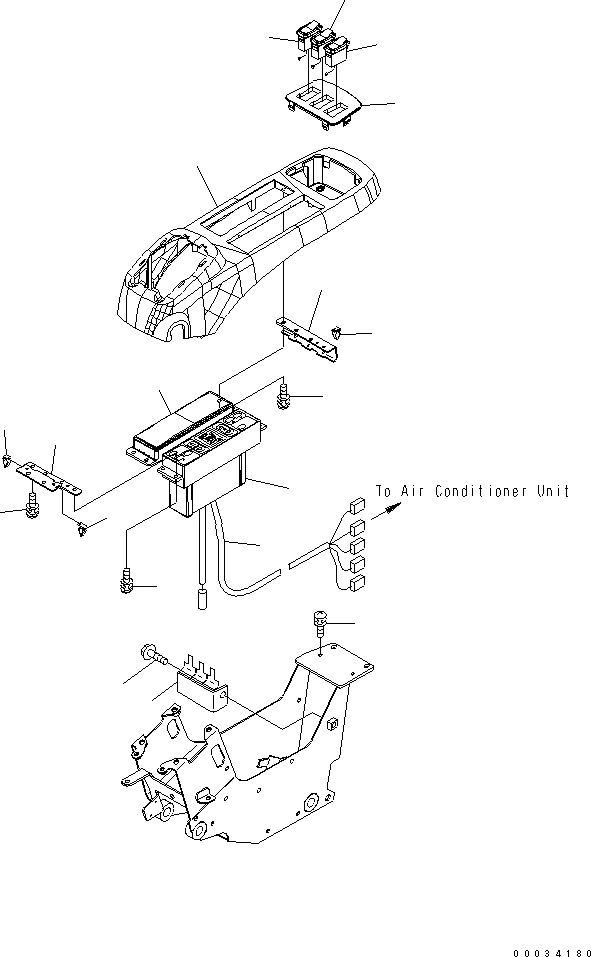 To Air Conditioner Unit

00034180