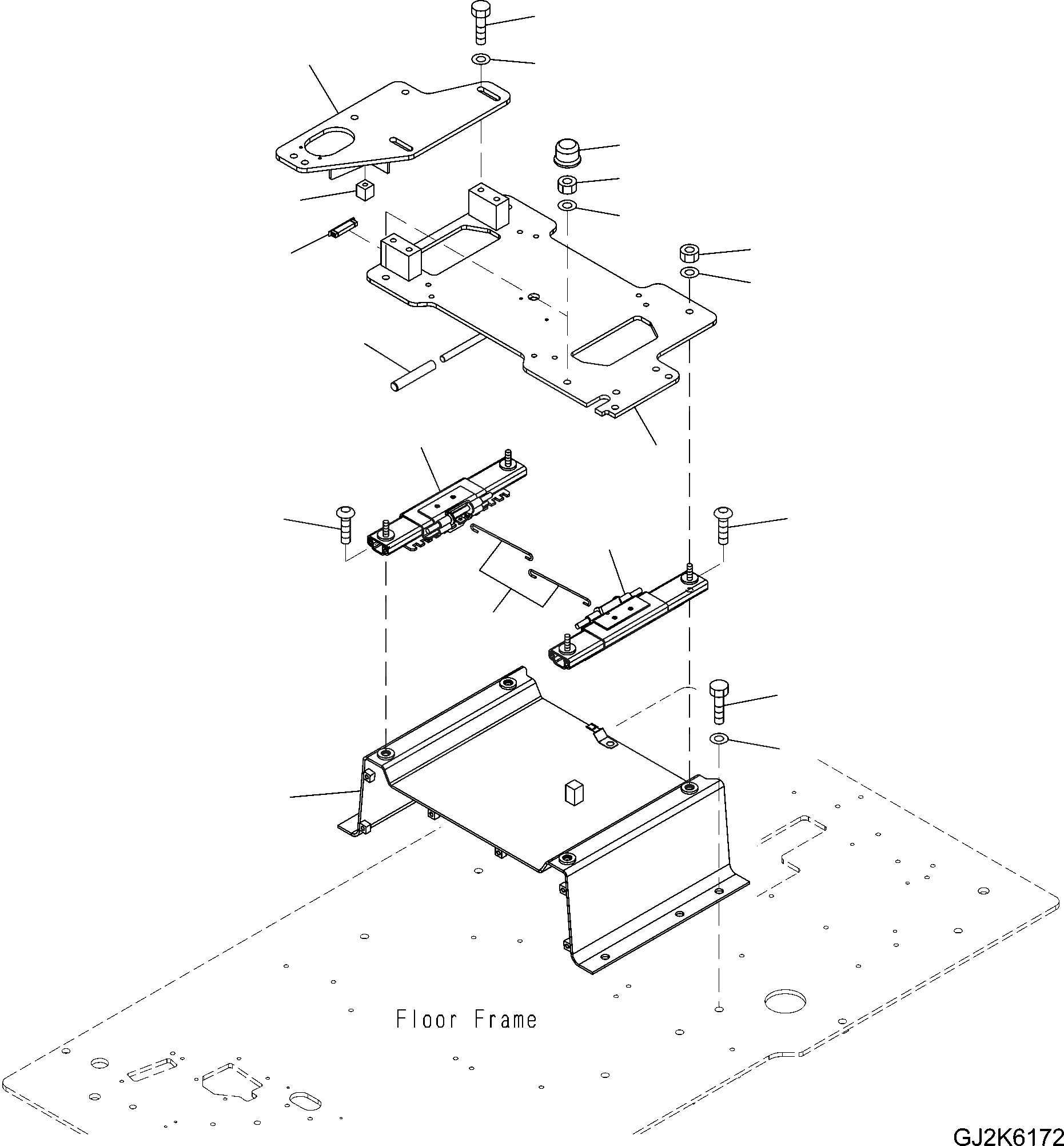 Floor Frame

GJ2K6172