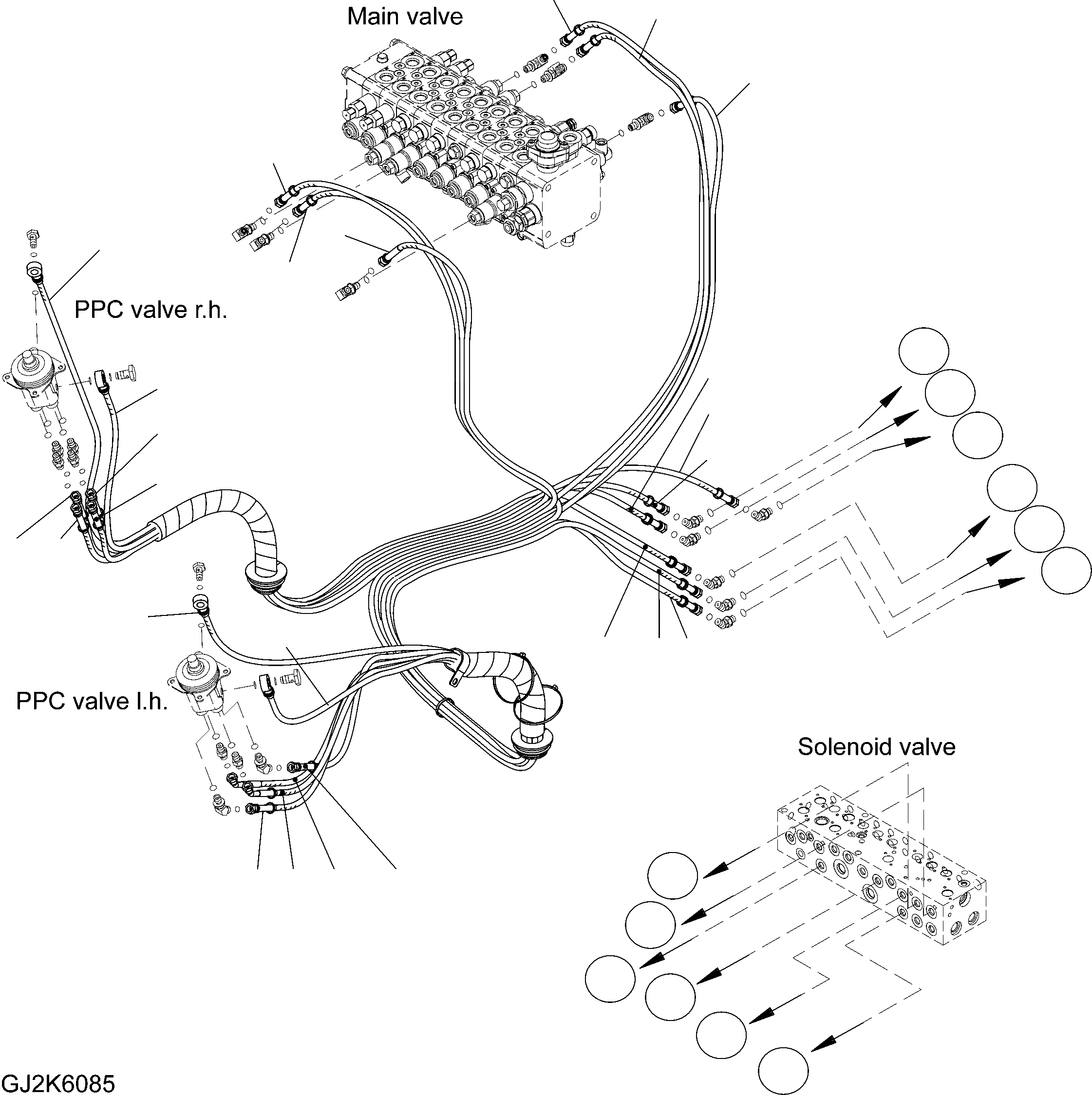 Main valve

PPC valve r.h.

PPC valve l.h.

Solenoid valve

GJ2K6085