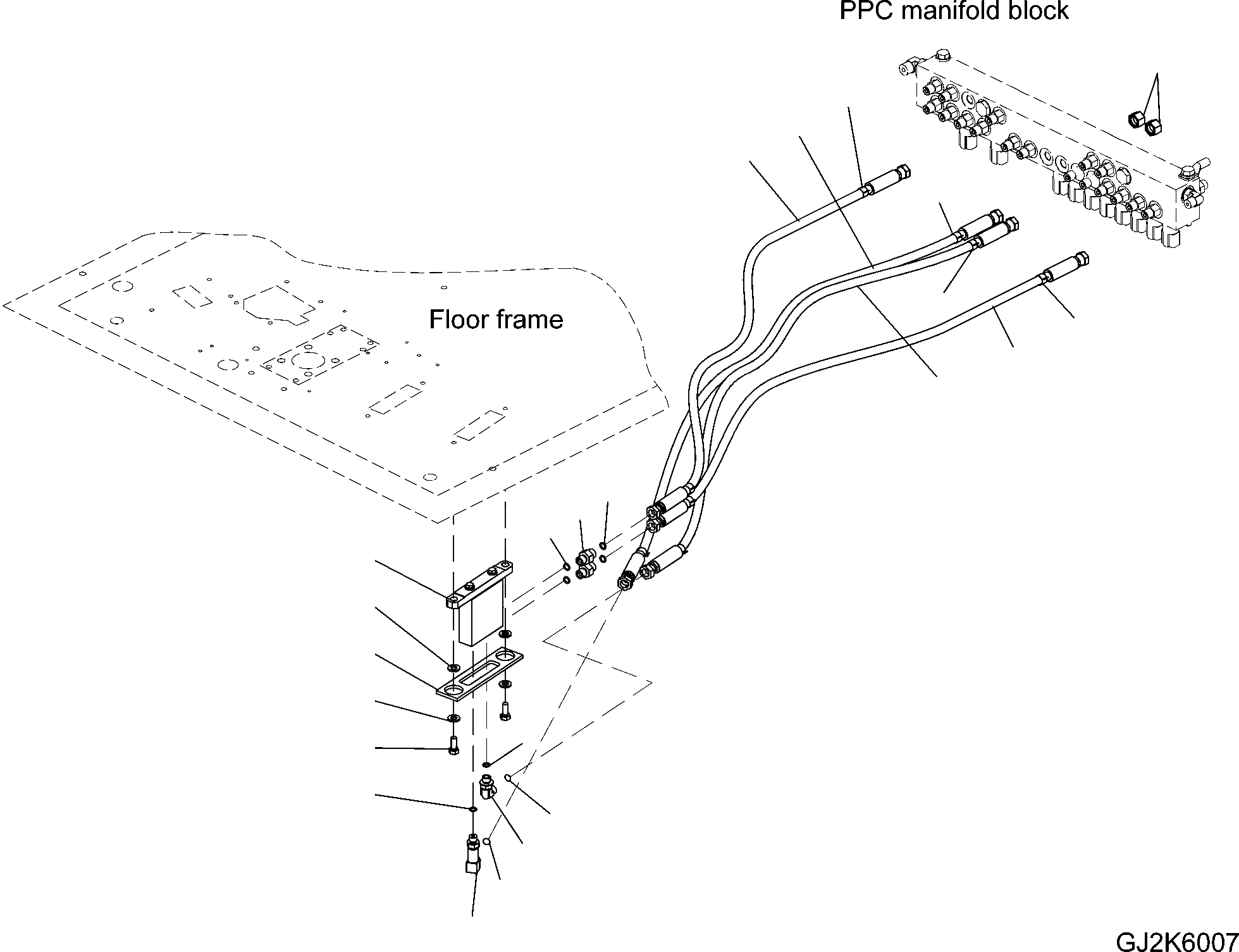 PPC manifold block

Floor frame

GJ2K6007