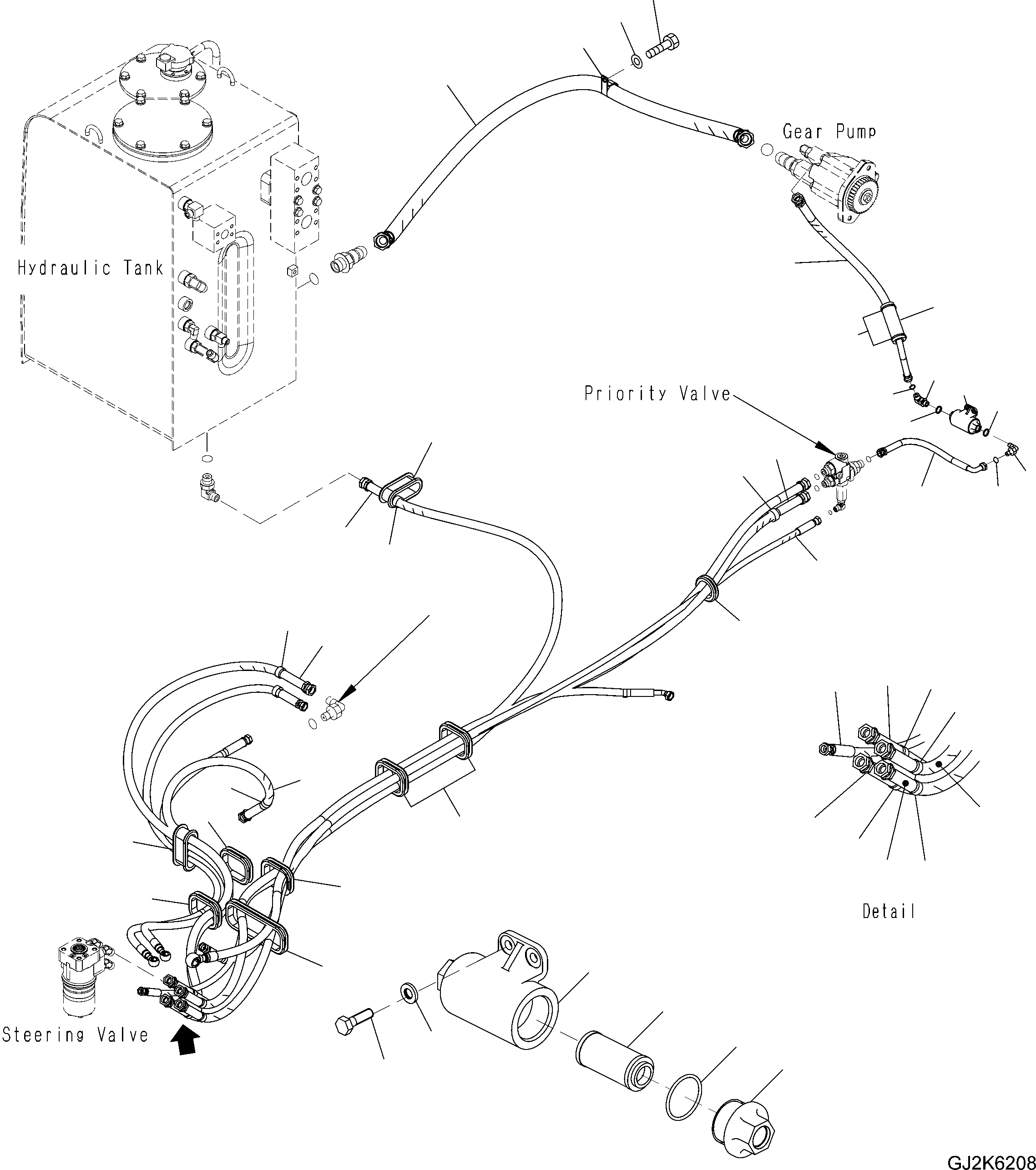 Gear Pump

Hydraulic Tank

Priority Valve

Detail

Steering Valve

GJ2K6208