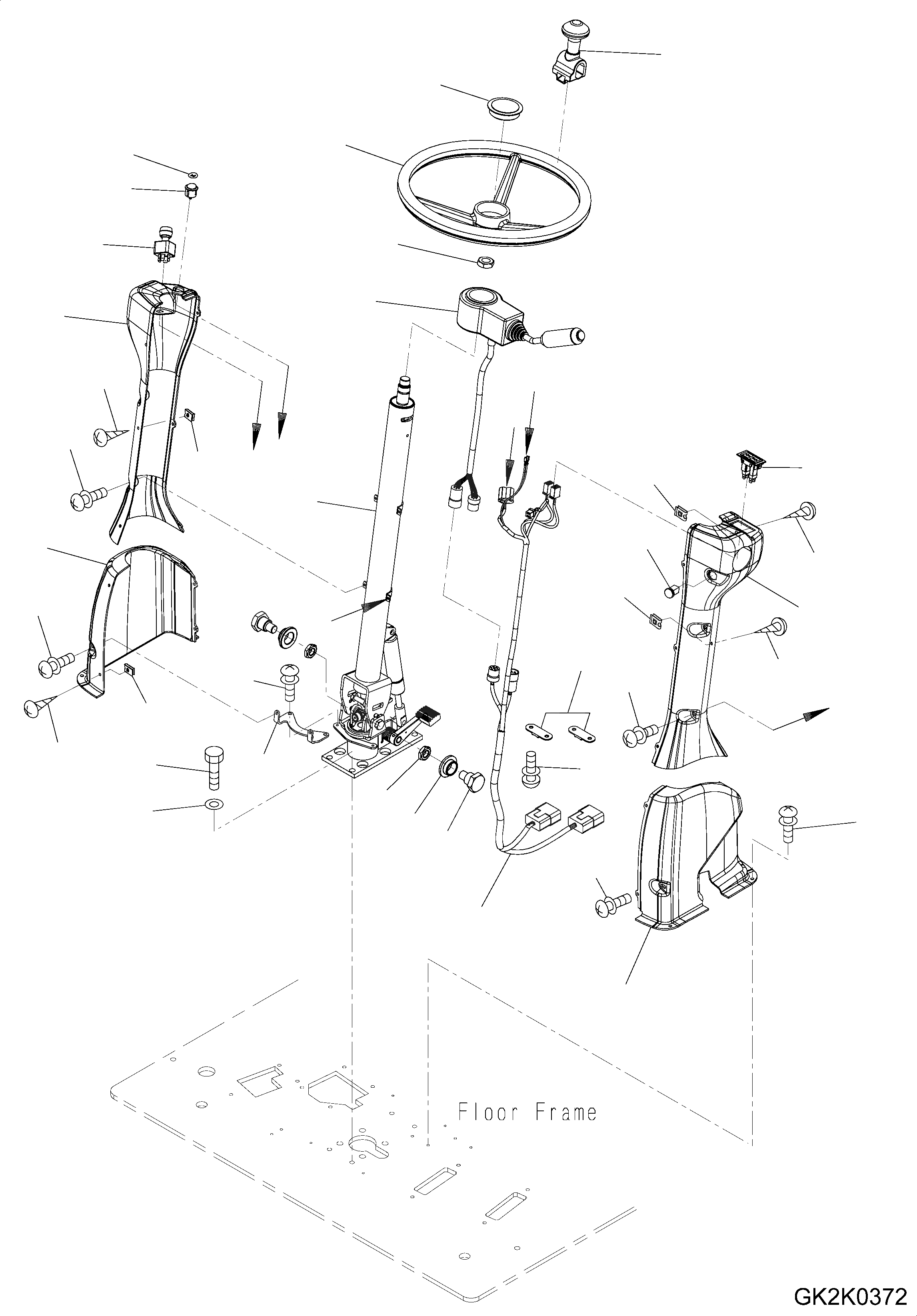 Floor Frame

GK2K0372