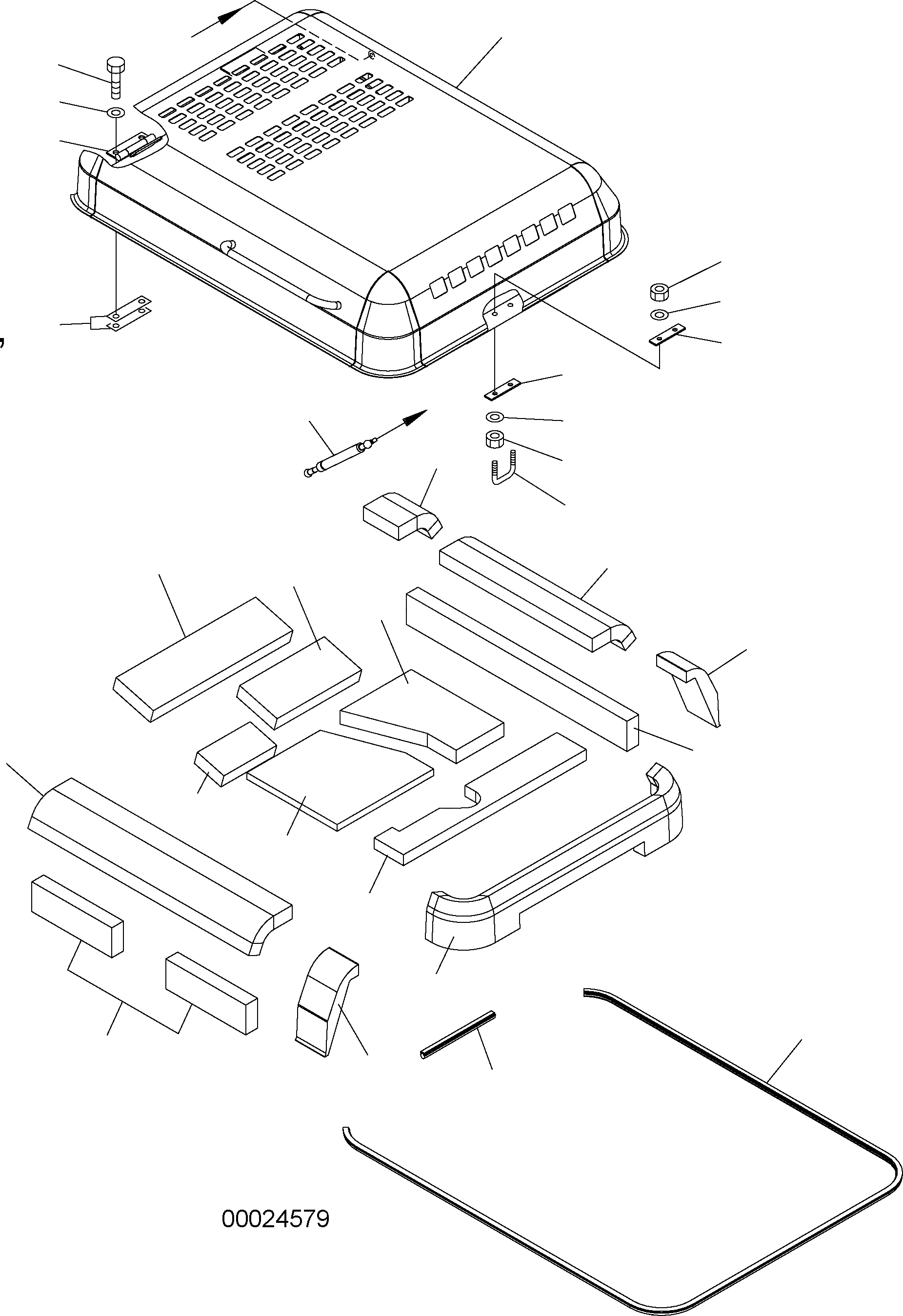 00024579