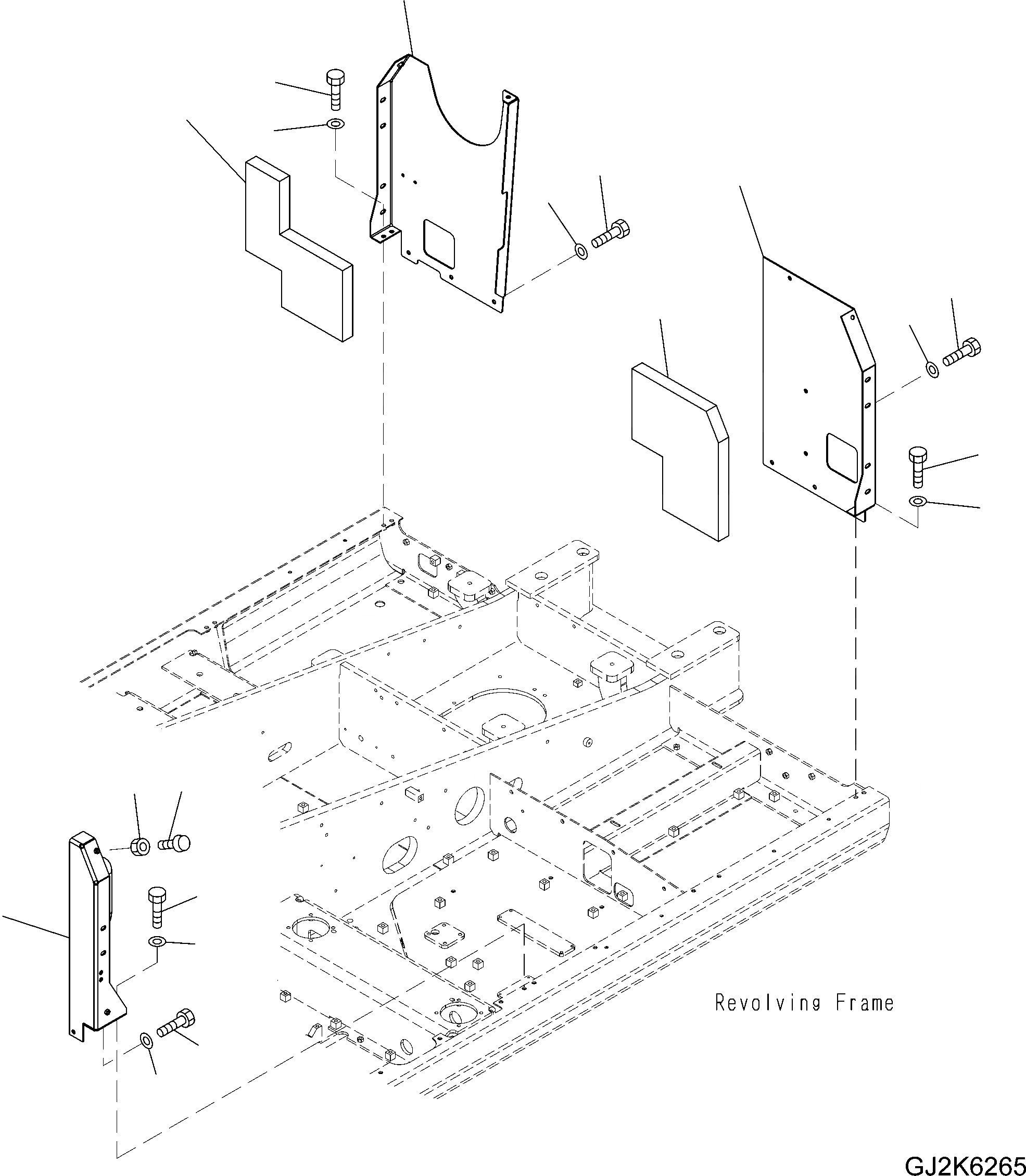 Revolving Frame

GJ2K6265