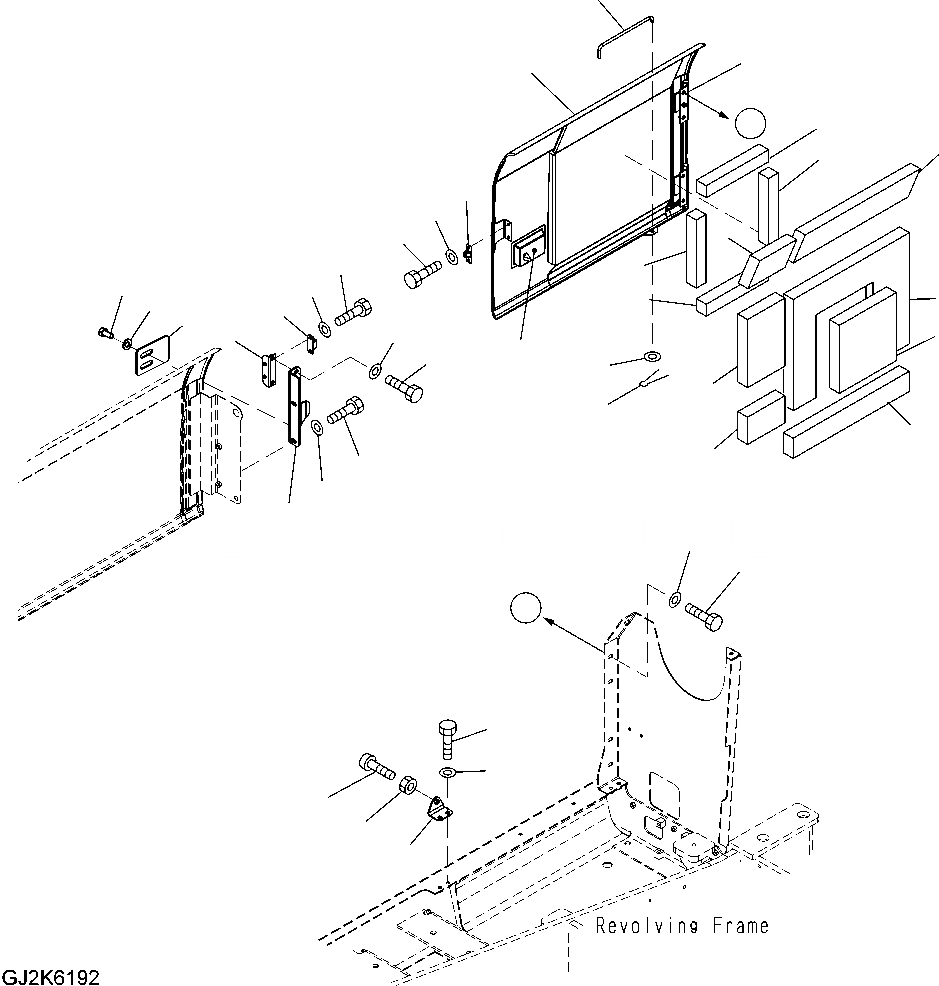 Revolving Frame

GJ2K6192