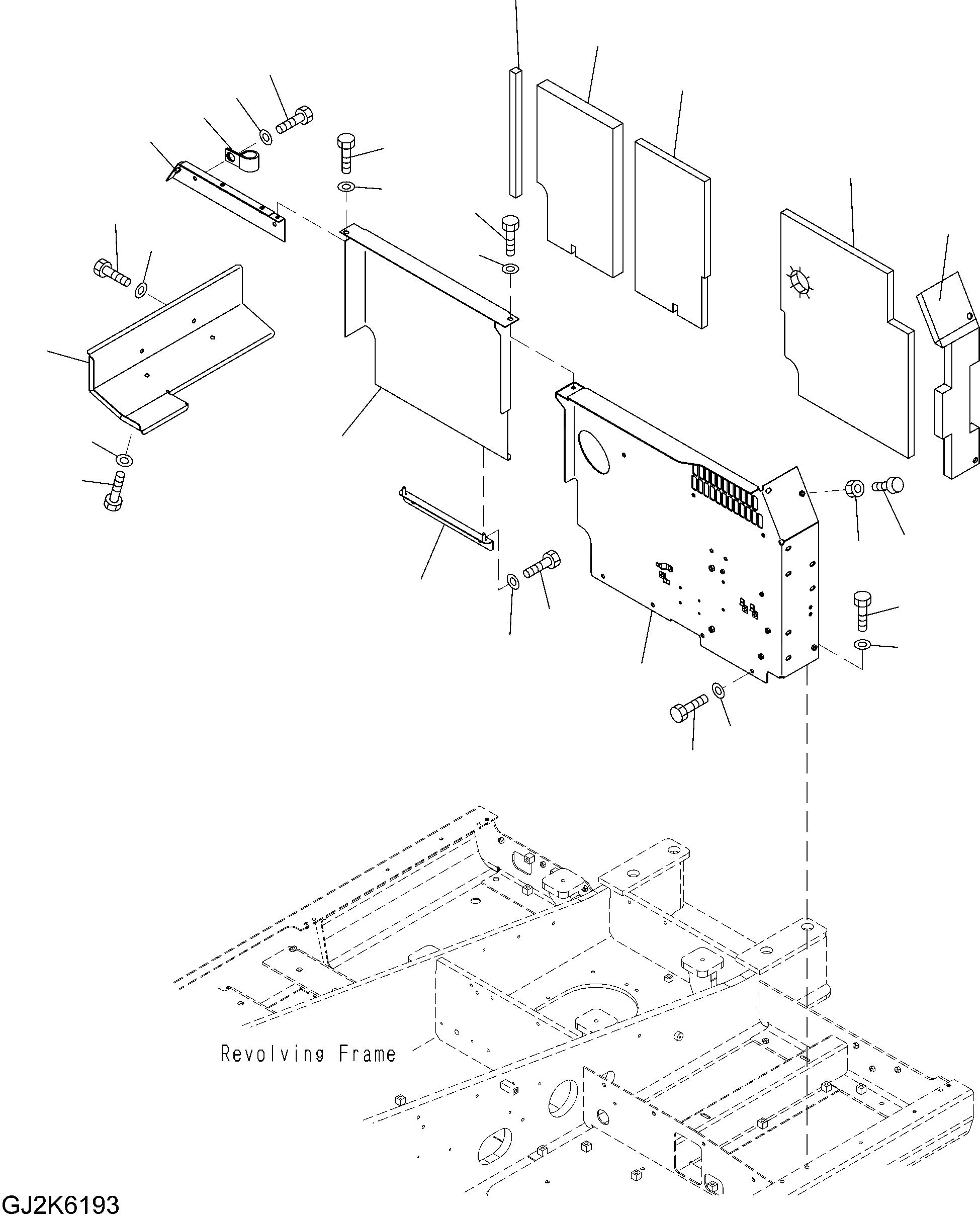 Revolving Frame

GJ2K6193