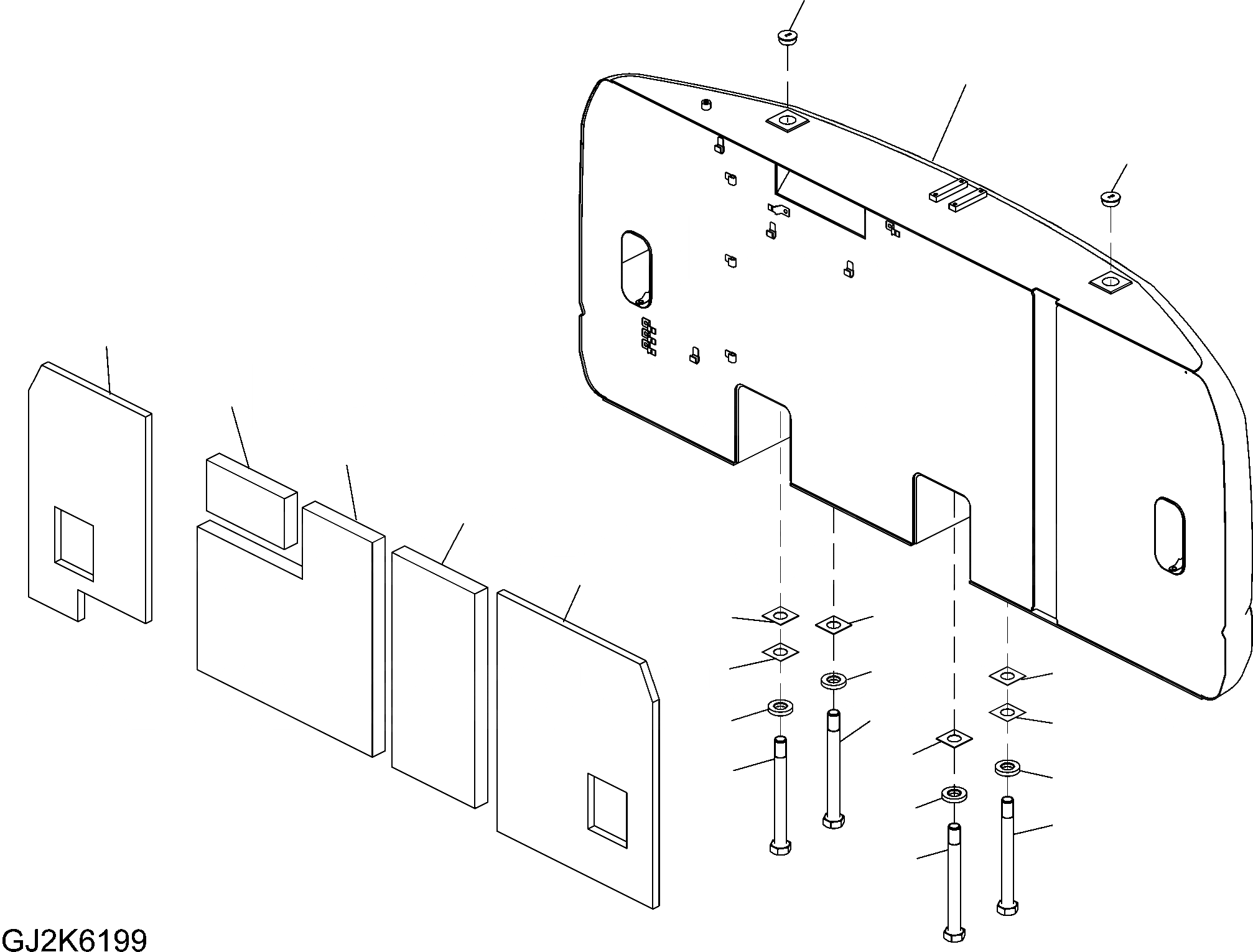 GJ2K6199