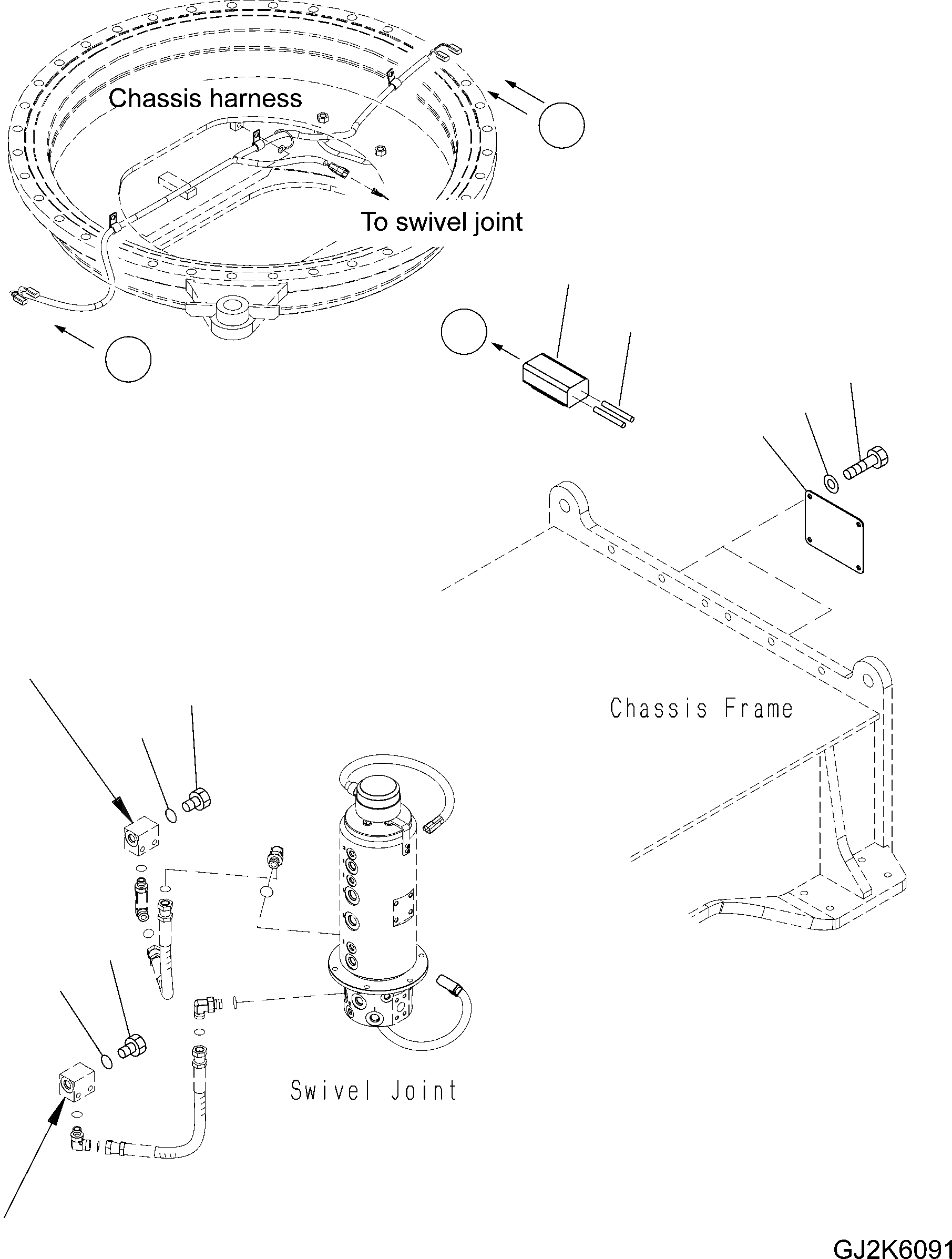 Chassis harness

To swivel joint

Chassis Frame

Swivel Joint

GJ2K6091