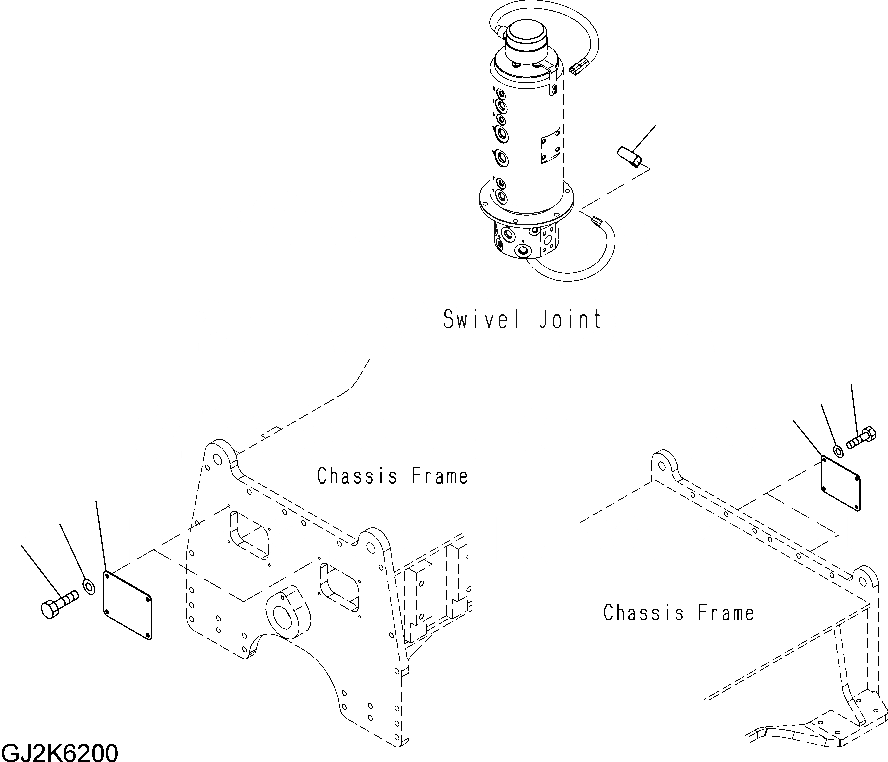 Swivel Joint

Chassis Frame

Chassis Frame

GJ2K6200