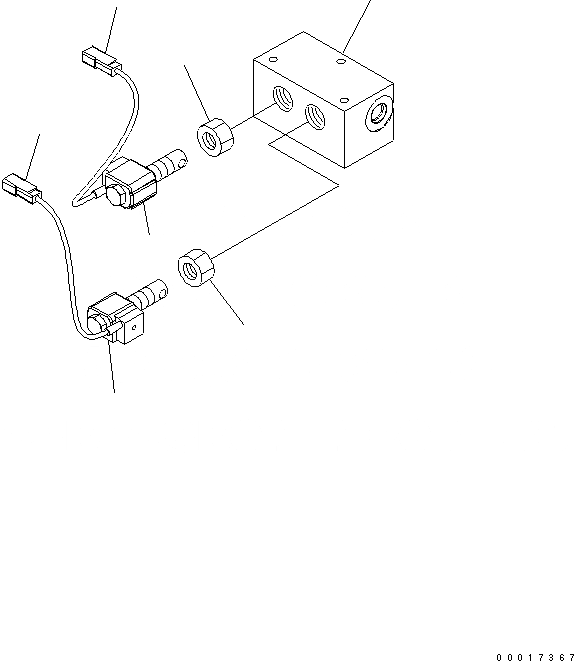 00017367